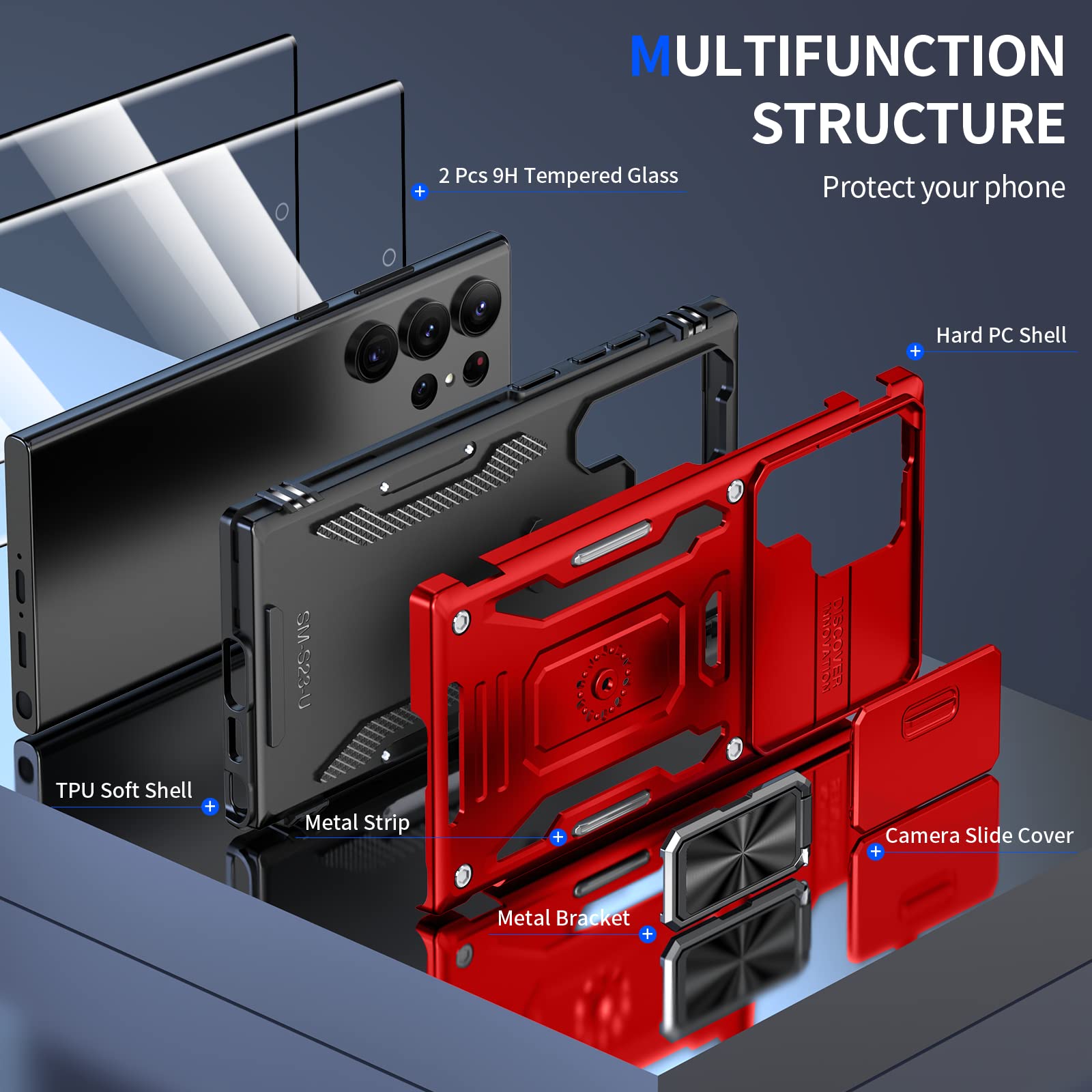 MULTIFUNCTION STRUCTURE

Protect your phone

2 Pcs 9H Tempered Glass

Hard PC Shell

SM-S23-U

DISCOVER INNOVATION

TPU Soft Shell

Metal Strip

Camera Slide Cover

Metal Bracket