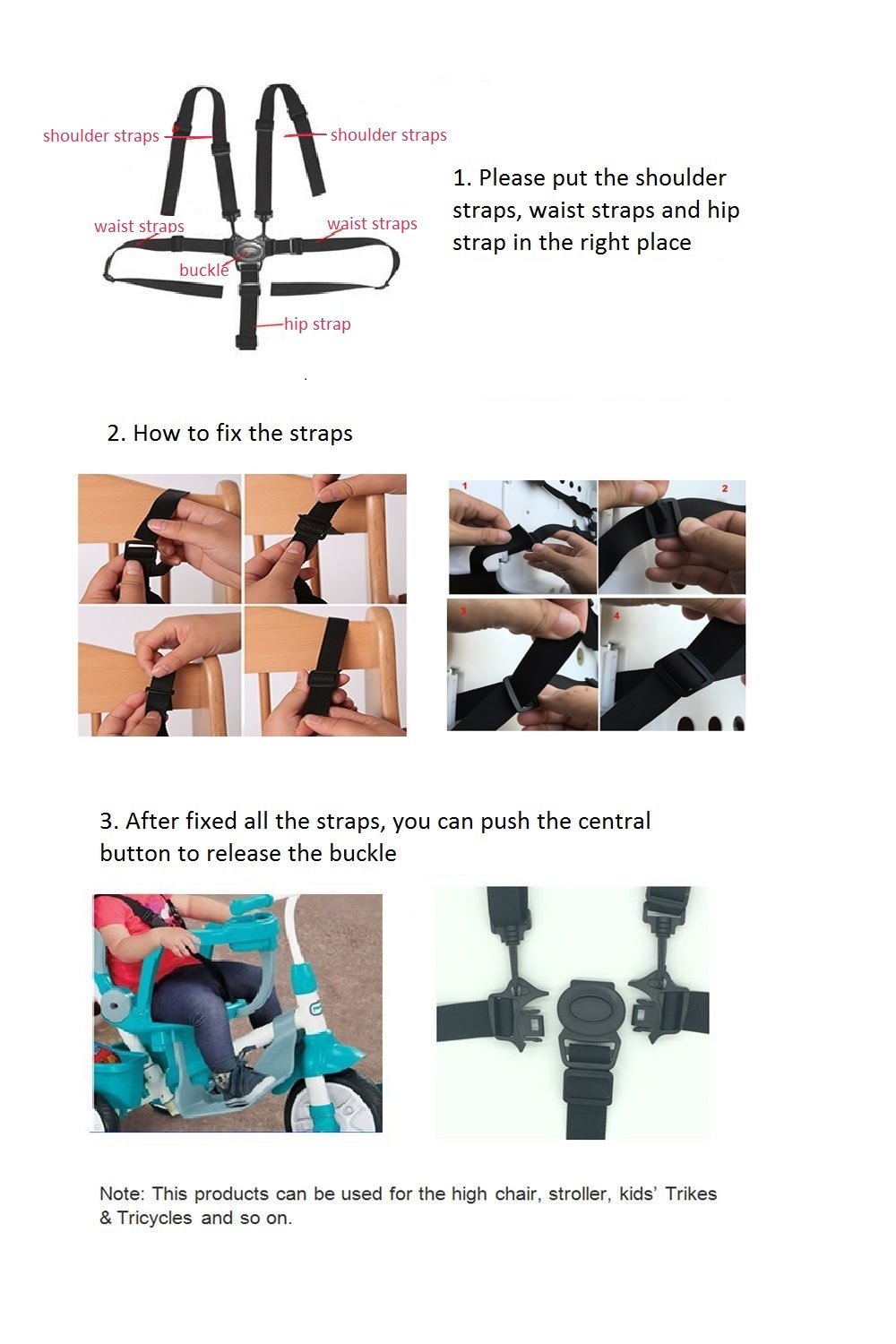 shoulder straps
shoulder straps
waist straps
waist straps
buckle
hip strap

1. Please put the shoulder straps, waist straps and hip strap in the right place

2. How to fix the straps

1
2
3
4

3. After fixed all the straps, you can push the central button to release the buckle

Note: This products can be used for the high chair, stroller, kids' Trikes & Tricycles and so on.