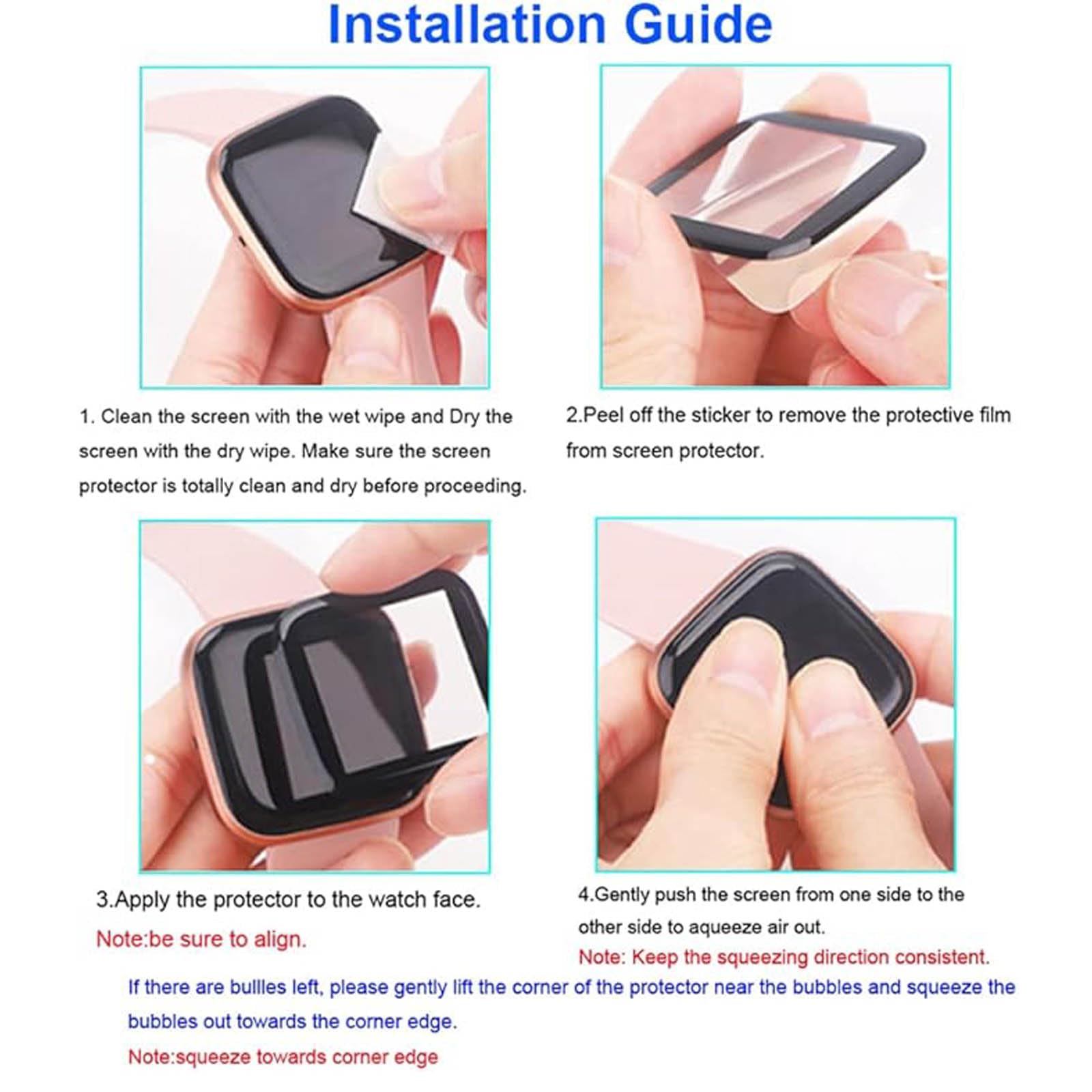 Installation Guide

1. Clean the screen with the wet wipe and Dry the screen with the dry wipe. Make sure the screen protector is totally clean and dry before proceeding.

2.Peel off the sticker to remove the protective film from screen protector.

3.Apply the protector to the watch face.

Note:be sure to align.

4.Gently push the screen from one side to the other side to aqueeze air out.

Note: Keep the squeezing direction consistent.

If there are bullles left, please gently lift the corner of the protector near the bubbles and squeeze the bubbles out towards the corner edge.

Note:squeeze towards corner edge