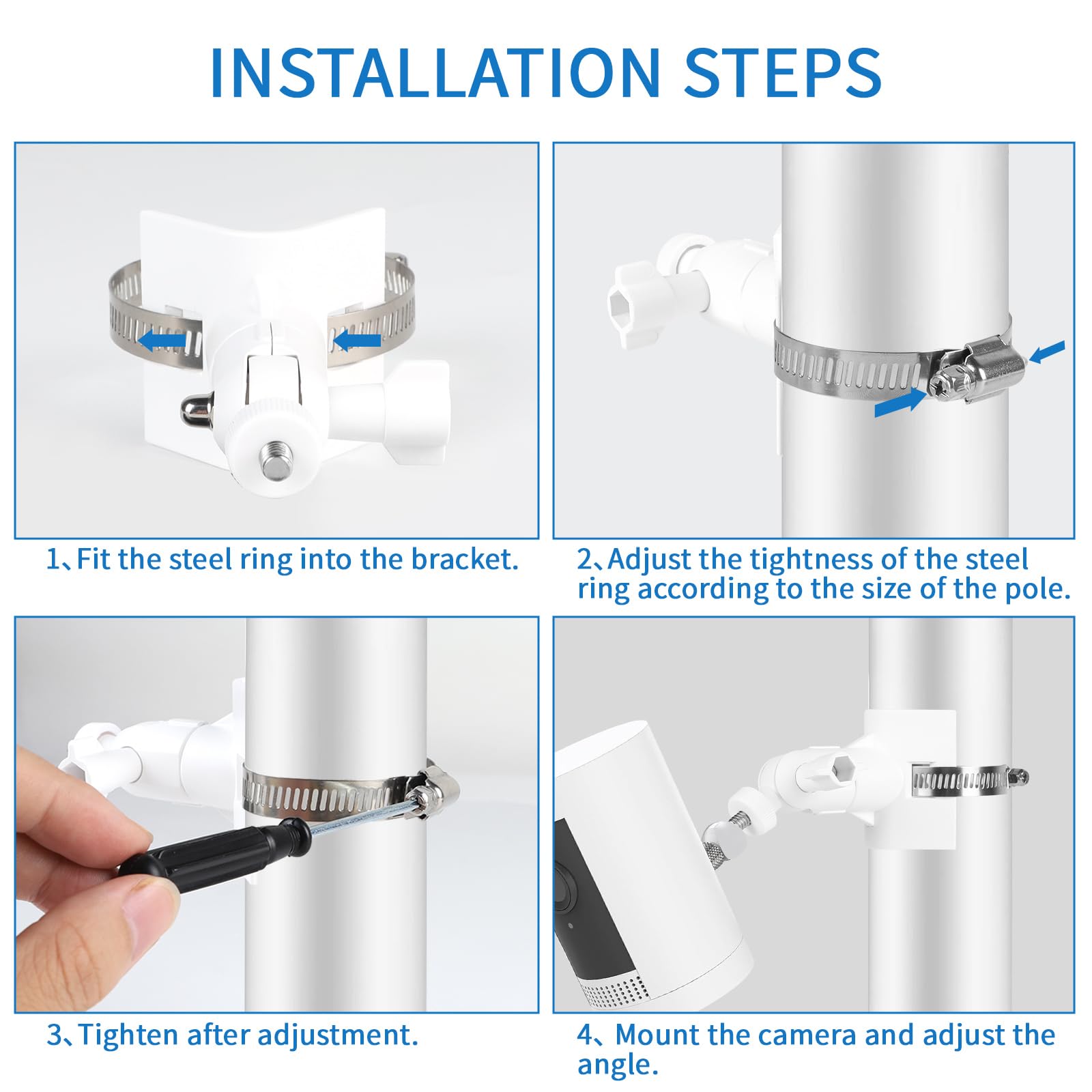 INSTALLATION STEPS

1、Fit the steel ring into the bracket.

2、Adjust the tightness of the steel ring according to the size of the pole.

3、Tighten after adjustment.

4、Mount the camera and adjust the angle.