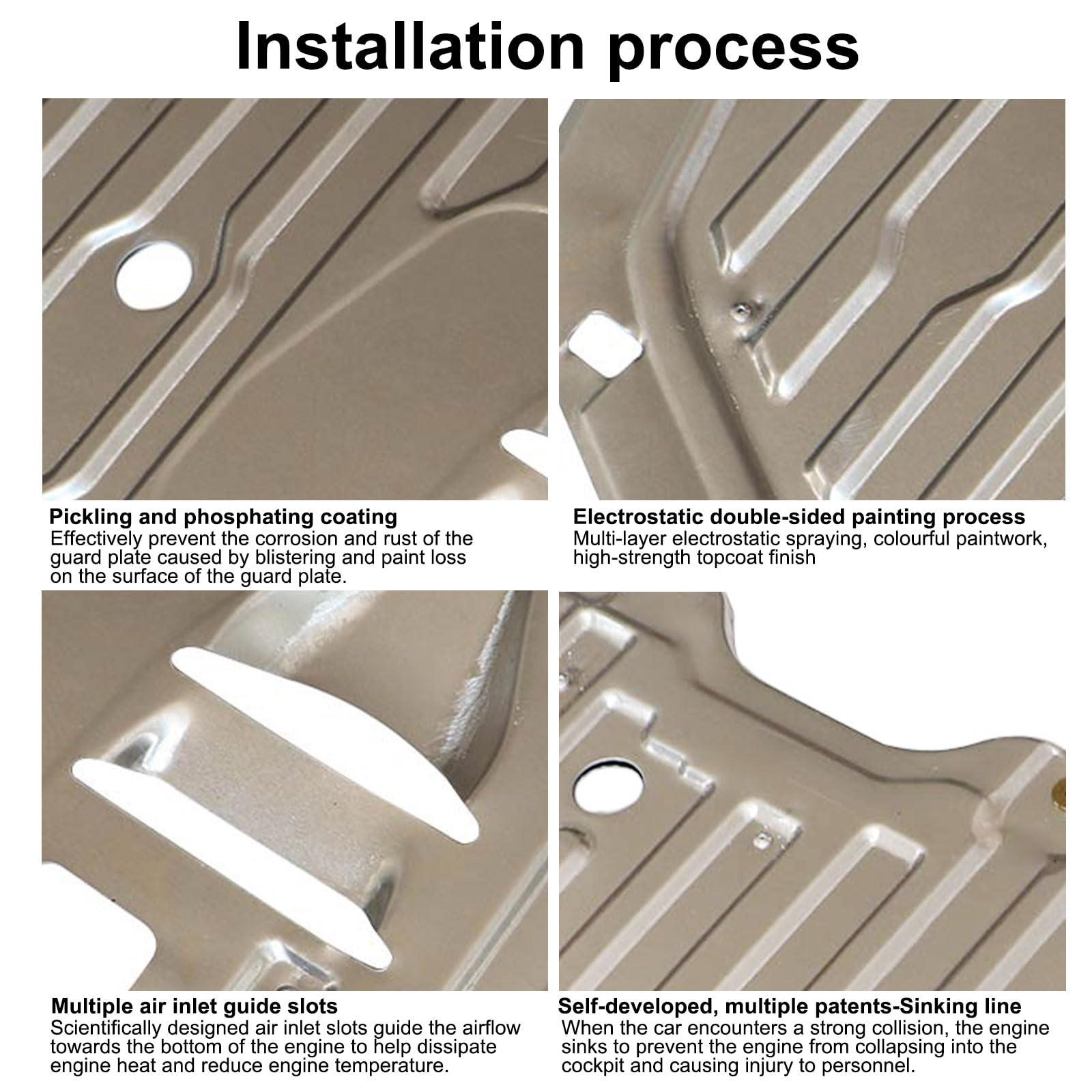 Installation process

Pickling and phosphating coating
Effectively prevent the corrosion and rust of the guard plate caused by blistering and paint loss on the surface of the guard plate.

Electrostatic double-sided painting process
Multi-layer electrostatic spraying, colourful paintwork, high-strength topcoat finish

Multiple air inlet guide slots
Scientifically designed air inlet slots guide the airflow towards the bottom of the engine to help dissipate engine heat and reduce engine temperature.

Self-developed, multiple patents-Sinking line
When the car encounters a strong collision, the engine sinks to prevent the engine from collapsing into the cockpit and causing injury to personnel.