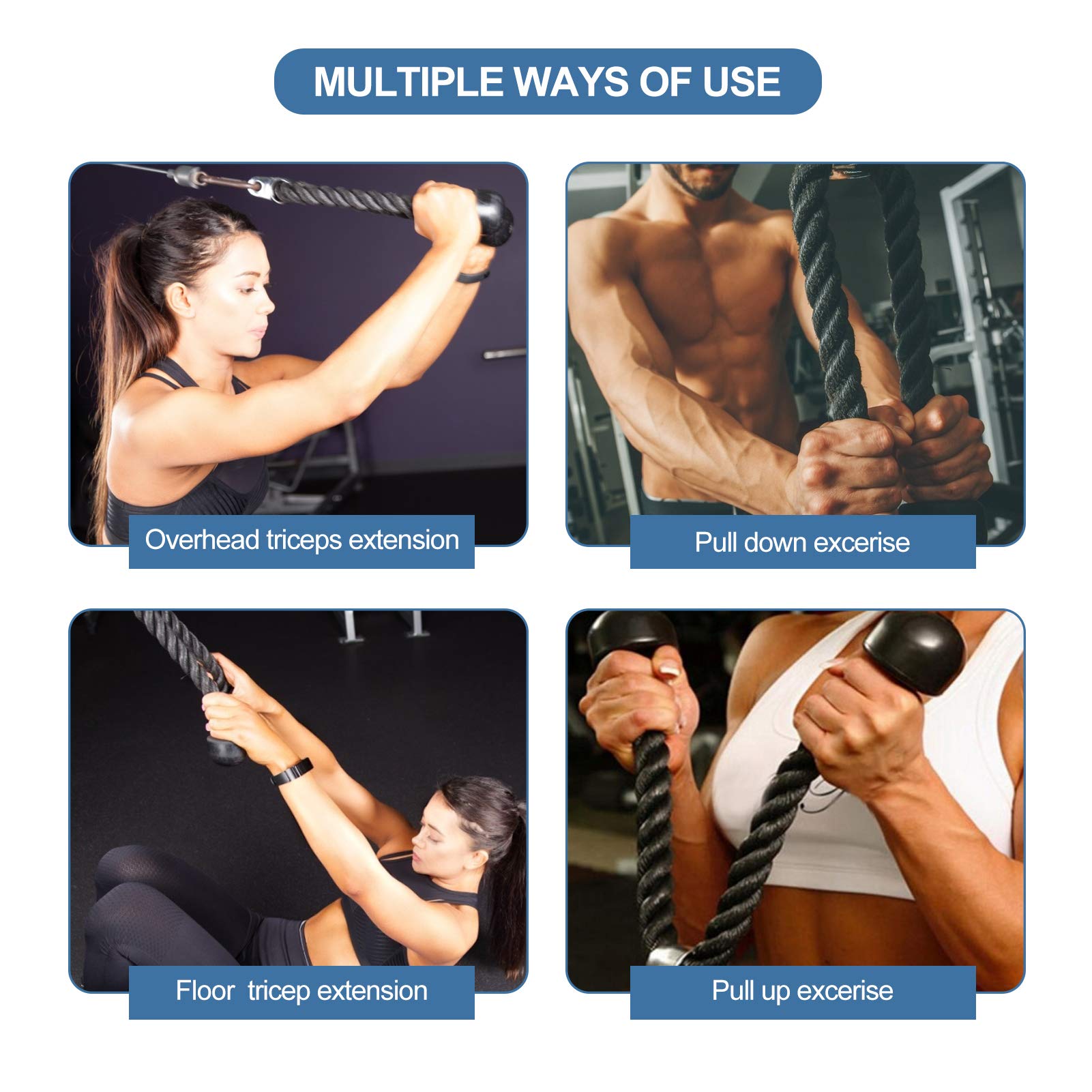 MULTIPLE WAYS OF USE

Overhead triceps extension

Pull down excerise

Floor  tricep extension

Pull up excerise