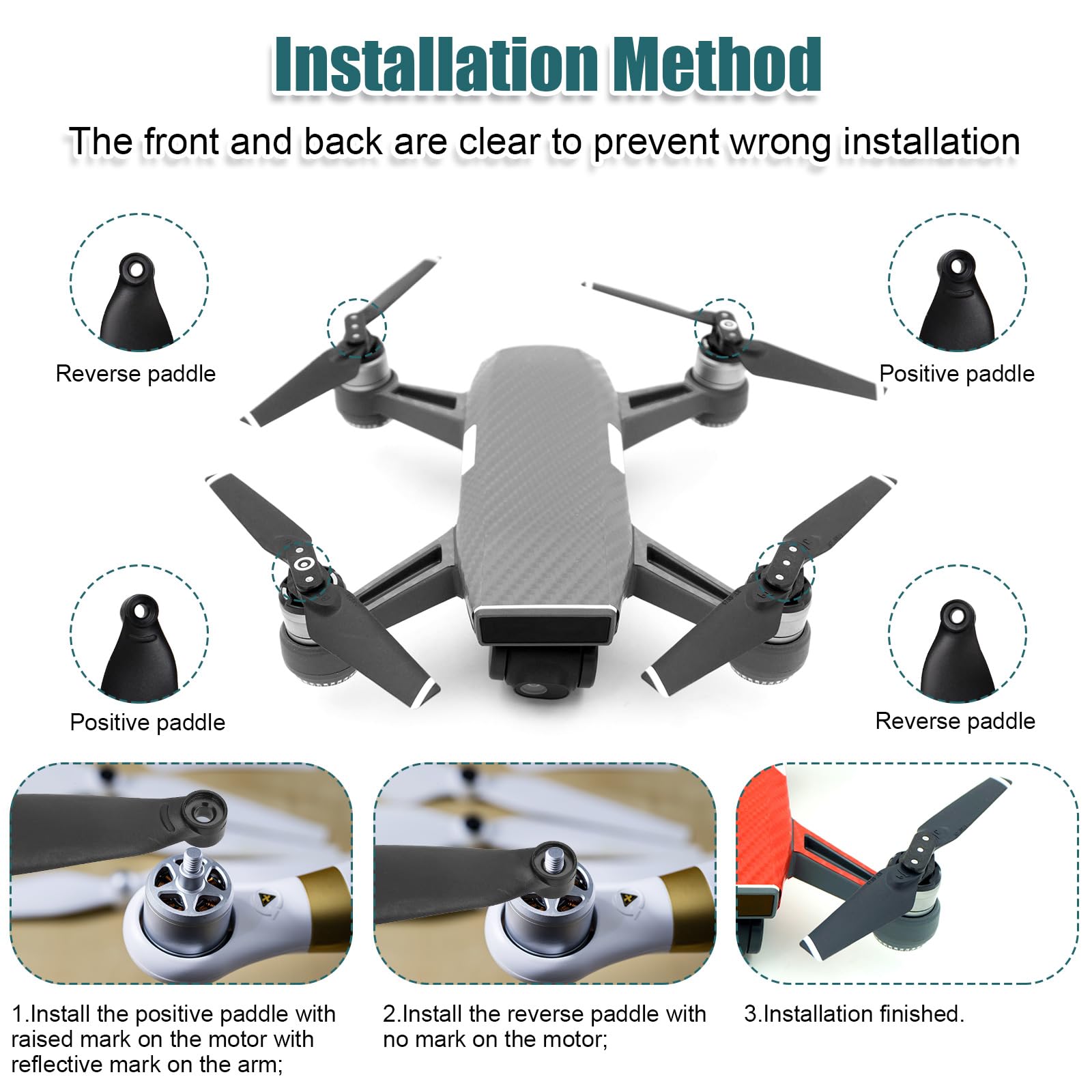 Installation Method

The front and back are clear to prevent wrong installation

Reverse paddle

Positive paddle

Positive paddle

Reverse paddle

1.Install the positive paddle with raised mark on the motor with reflective mark on the arm;

2.Install the reverse paddle with no mark on the motor;

3.Installation finished.