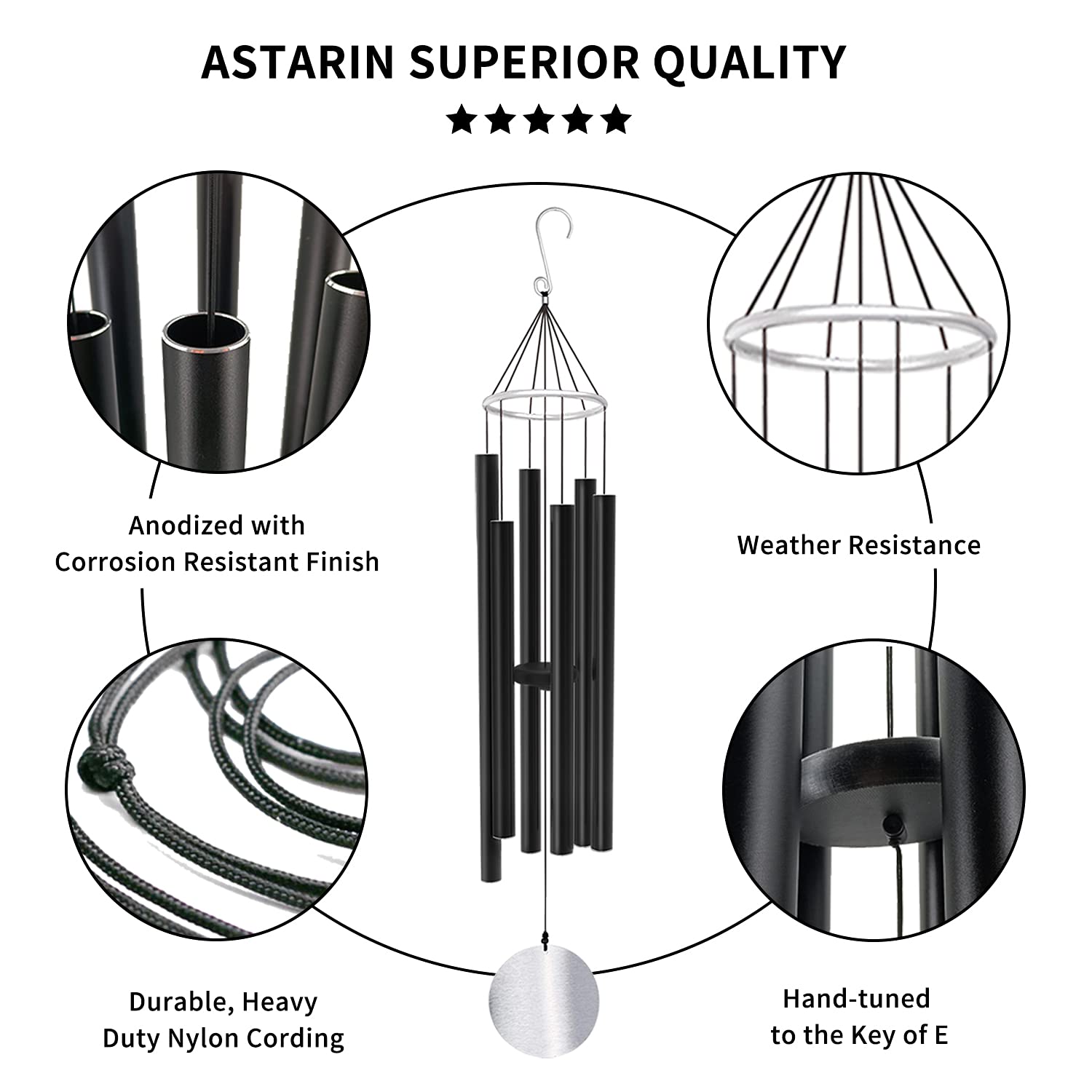 ASTARIN SUPERIOR QUALITY

★★★★★

Anodized with
Corrosion Resistant Finish

Weather Resistance

Durable, Heavy
Duty Nylon Cording

Hand-tuned
to the Key of E