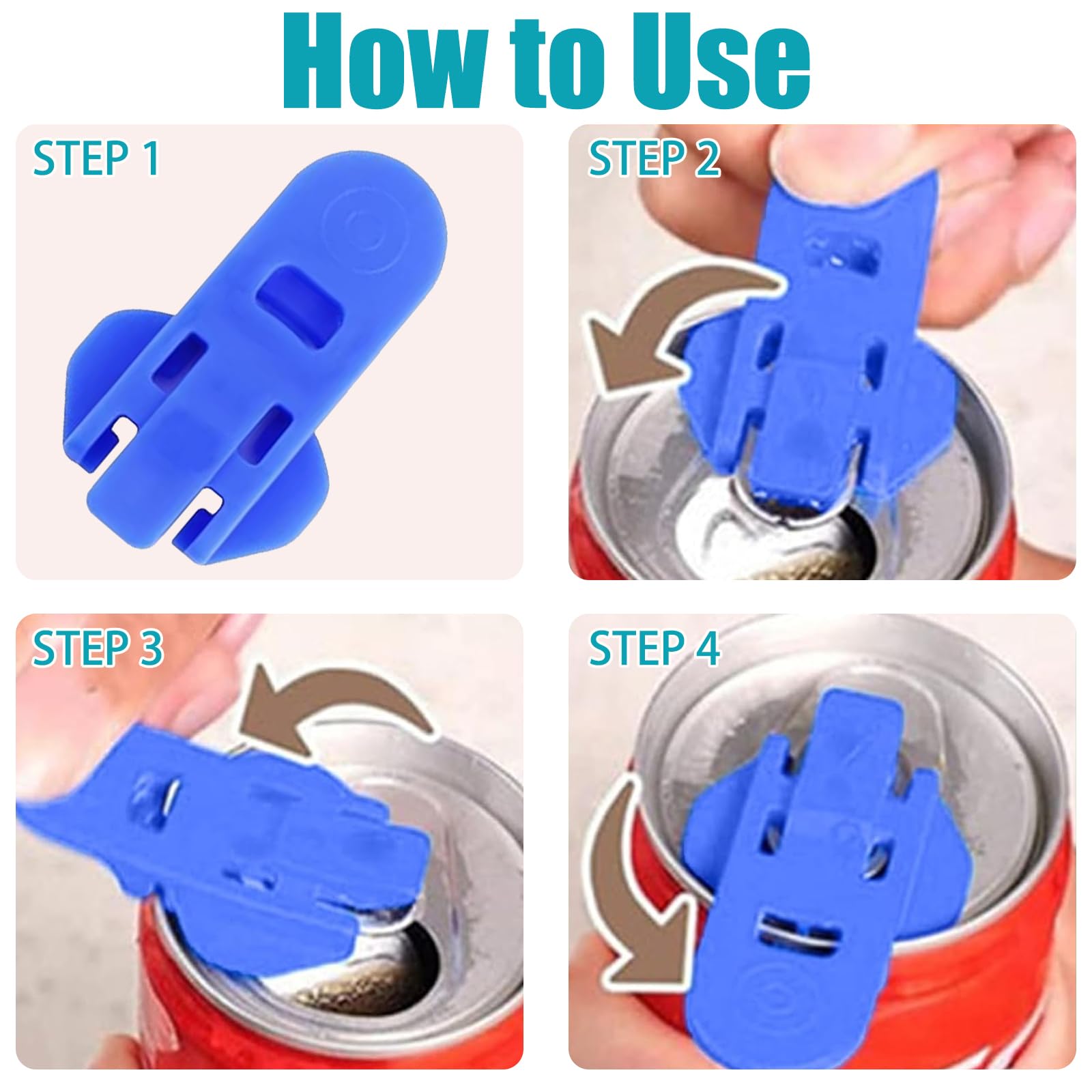 How to Use

STEP 1

STEP 2

STEP 3

STEP 4