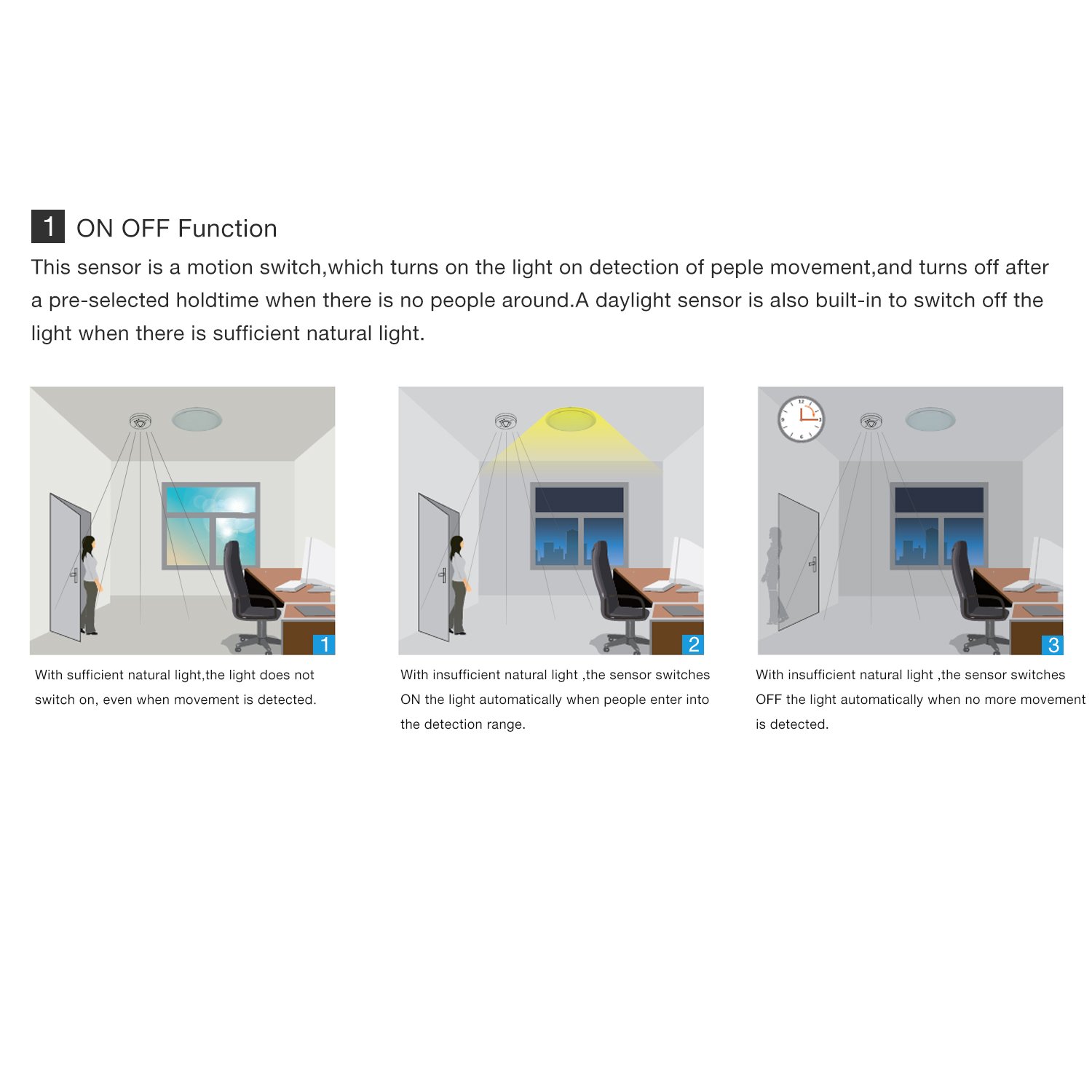 1 ON OFF Function

This sensor is a motion switch,which turns on the light on detection of peple movement,and turns off after a pre-selected holdtime when there is no people around.A daylight sensor is also built-in to switch off the light when there is sufficient natural light.

1

With sufficient natural light,the light does not switch on, even when movement is detected.

2

With insufficient natural light ,the sensor switches ON the light automatically when people enter into the detection range.

3

With insufficient natural light ,the sensor switches OFF the light automatically when no more movement is detected.