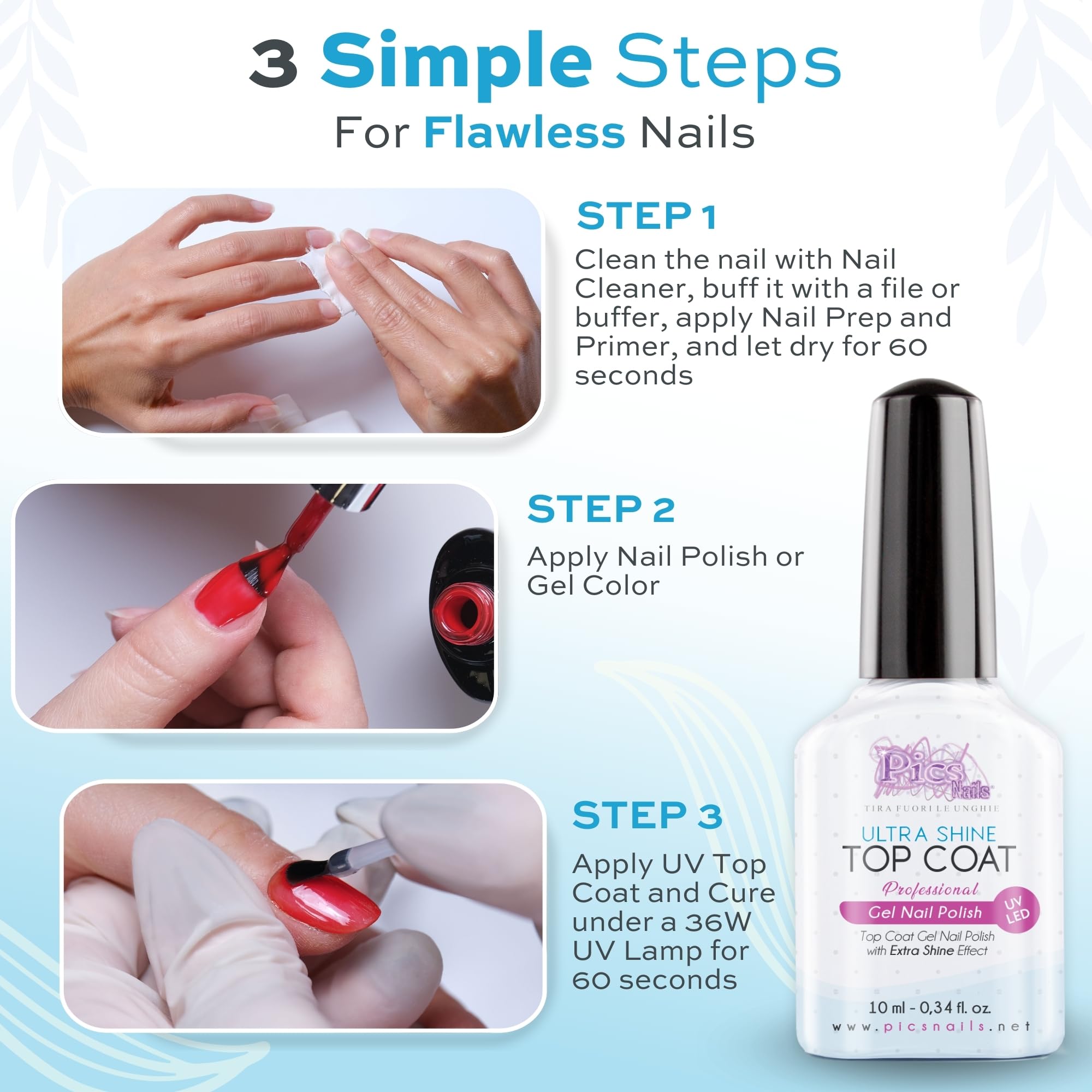 3 Simple Steps
For Flawless Nails

STEP 1
Clean the nail with Nail Cleaner, buff it with a file or buffer, apply Nail Prep and Primer, and let dry for 60 seconds

STEP 2
Apply Nail Polish or Gel Color

STEP 3
Apply UV Top Coat and Cure under a 36W UV Lamp for 60 seconds

Pics Nails
TIRA FUORI LE UNGHIE
ULTRA SHINE
TOP COAT
Professional
Gel Nail Polish
UV LED
Top Coat Gel Nail Polish with Extra Shine Effect
10 ml - 0,34 fl. oz.
www.picsnails.net