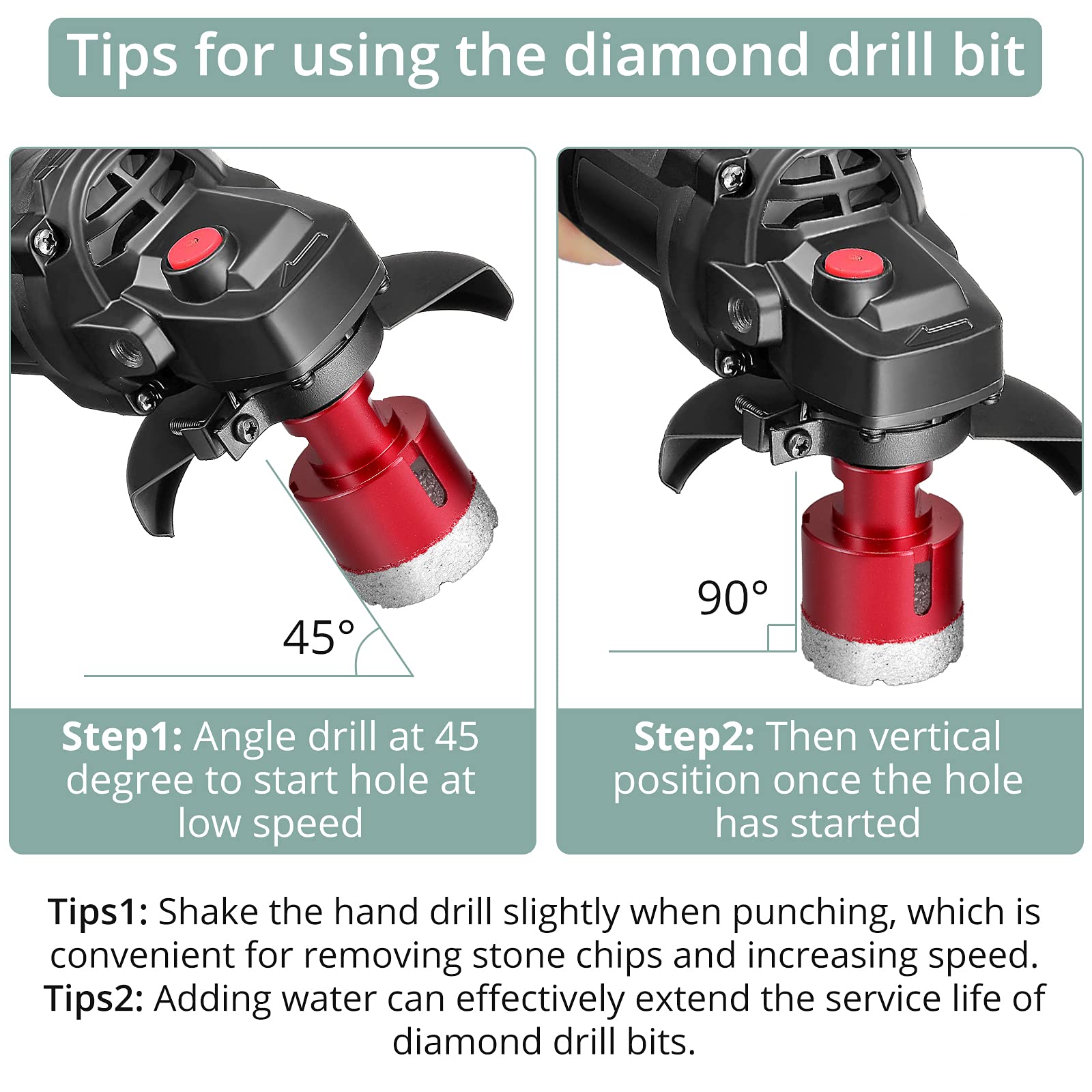 Tips for using the diamond drill bit

45°

Step1: Angle drill at 45 degree to start hole at low speed

90°

Step2: Then vertical position once the hole has started

Tips1: Shake the hand drill slightly when punching, which is convenient for removing stone chips and increasing speed.
Tips2: Adding water can effectively extend the service life of diamond drill bits.