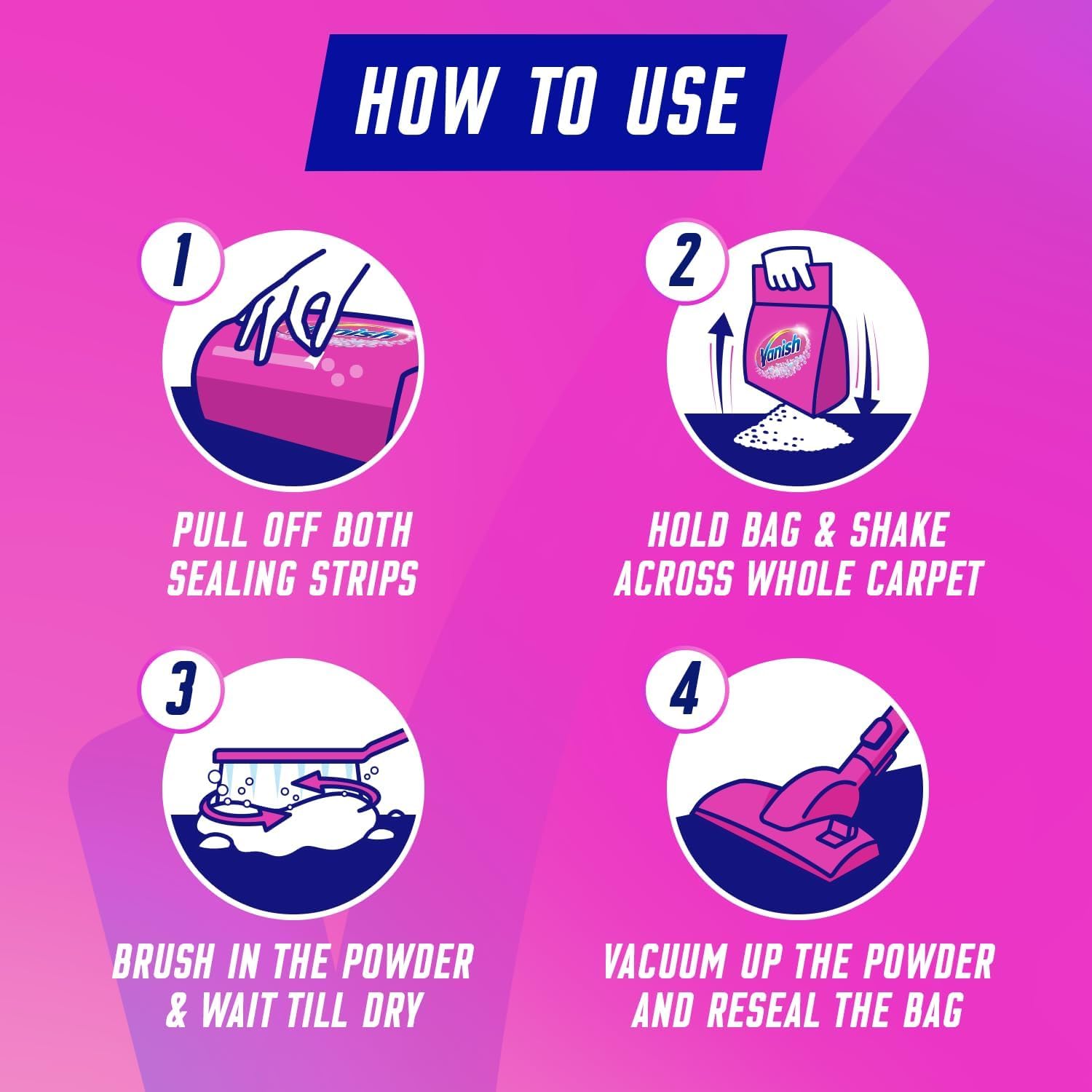 HOW TO USE

1

Vanish

PULL OFF BOTH SEALING STRIPS

2

Vanish

HOLD BAG & SHAKE ACROSS WHOLE CARPET

3

BRUSH IN THE POWDER & WAIT TILL DRY

4

VACUUM UP THE POWDER AND RESEAL THE BAG