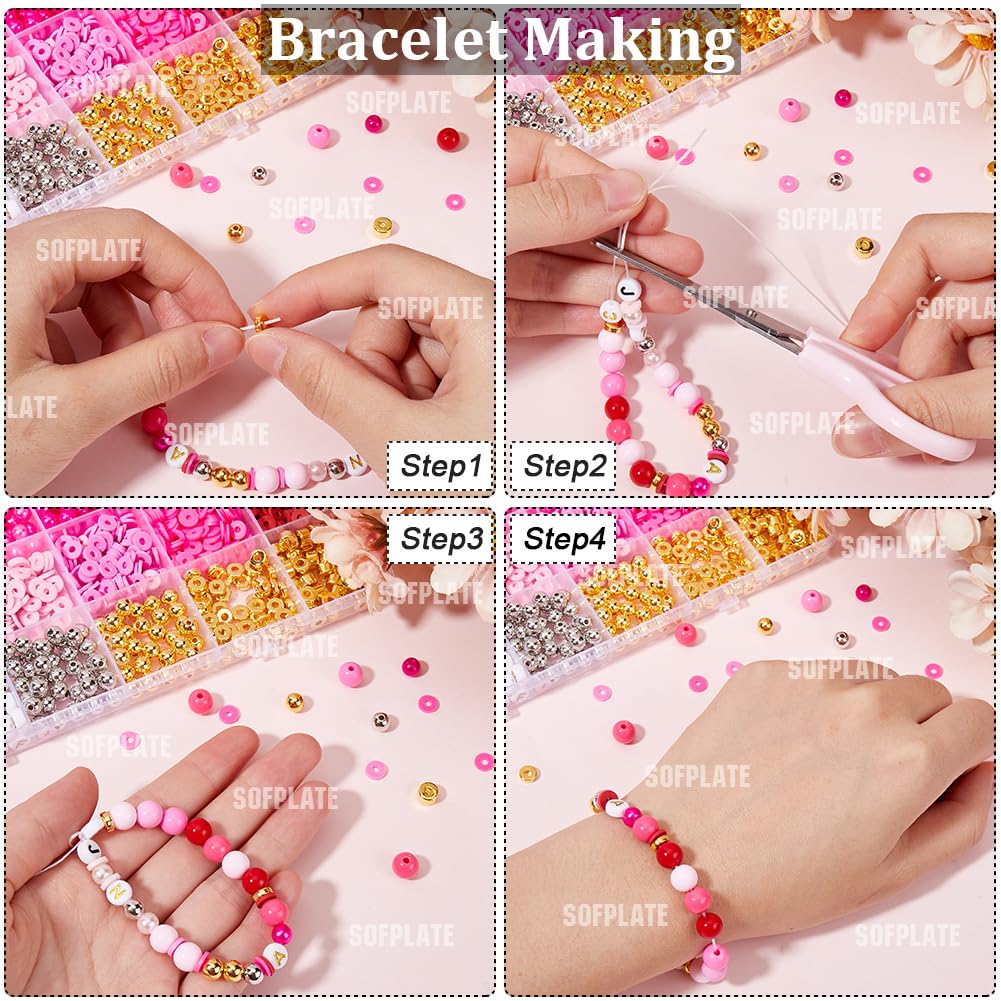 Bracelet Making

SOFPLATE

Step1

Step2

Step3

Step4