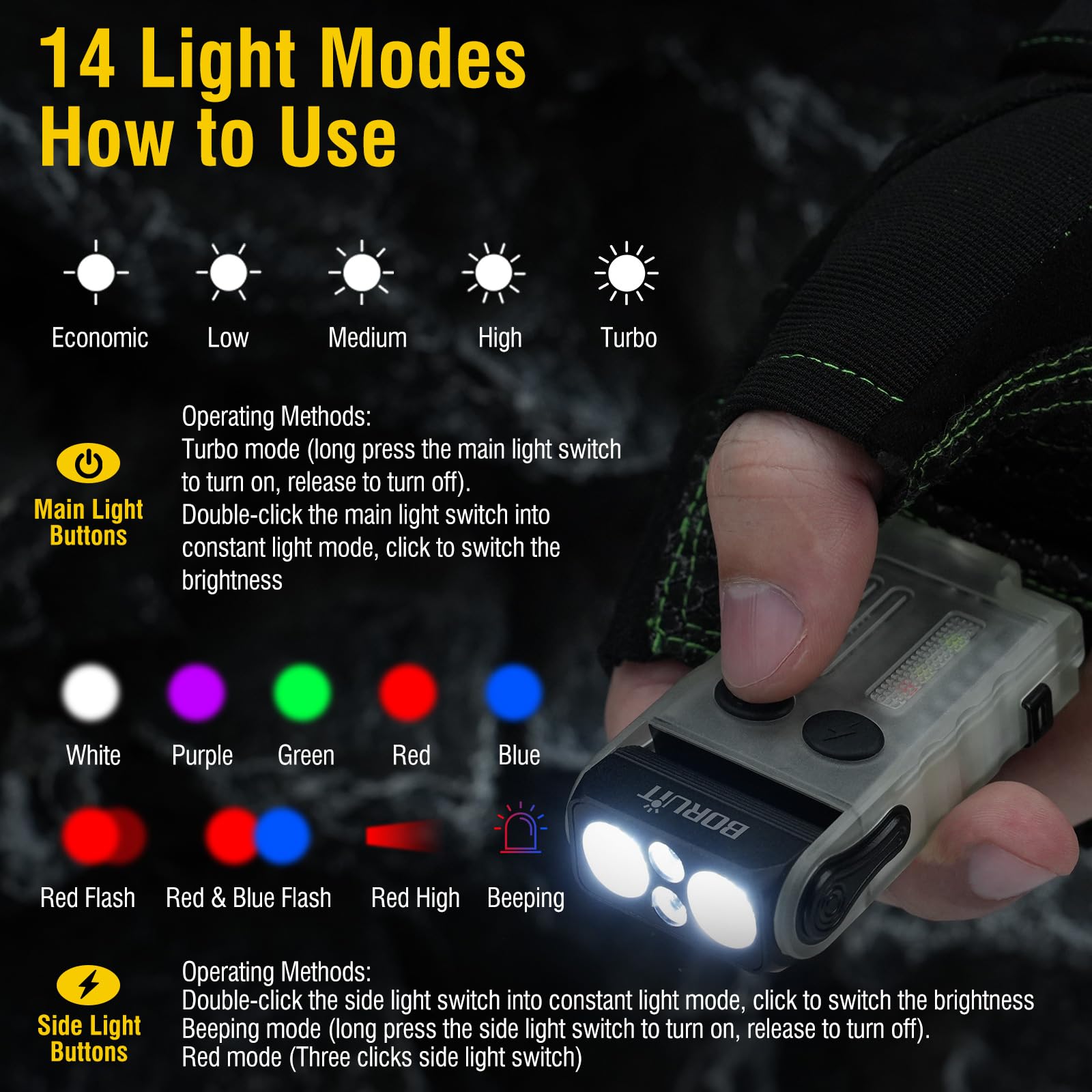 14 Light Modes
How to Use

Economic Low Medium High Turbo

Main Light Buttons

Operating Methods:
Turbo mode (long press the main light switch to turn on, release to turn off).
Double-click the main light switch into constant light mode, click to switch the brightness

White Purple Green Red Blue

Red Flash Red & Blue Flash Red High Beeping

BORUiT

Side Light Buttons

Operating Methods:
Double-click the side light switch into constant light mode, click to switch the brightness
Beeping mode (long press the side light switch to turn on, release to turn off).
Red mode (Three clicks side light switch)