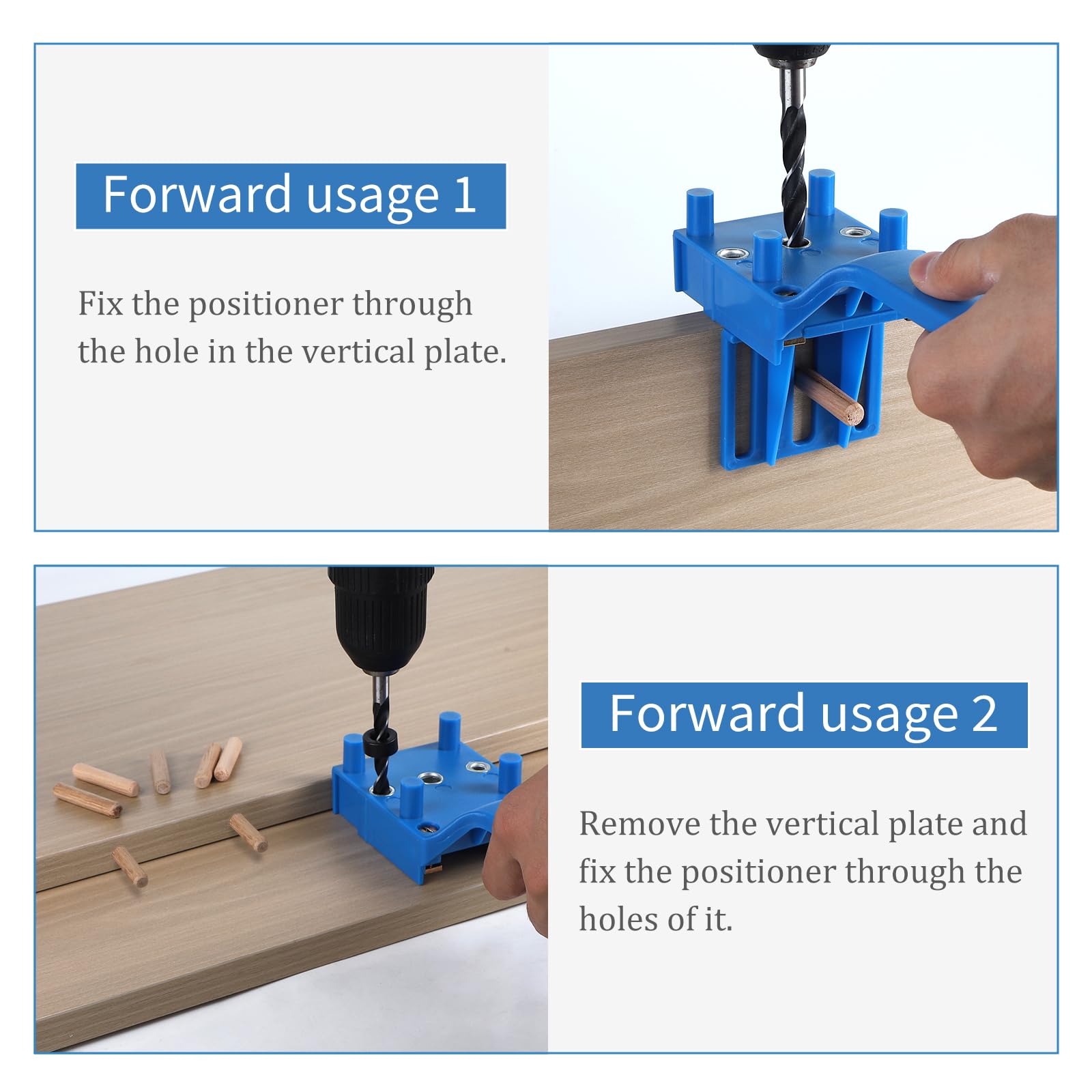 Forward usage 1

Fix the positioner through the hole in the vertical plate.

Forward usage 2

Remove the vertical plate and fix the positioner through the holes of it.