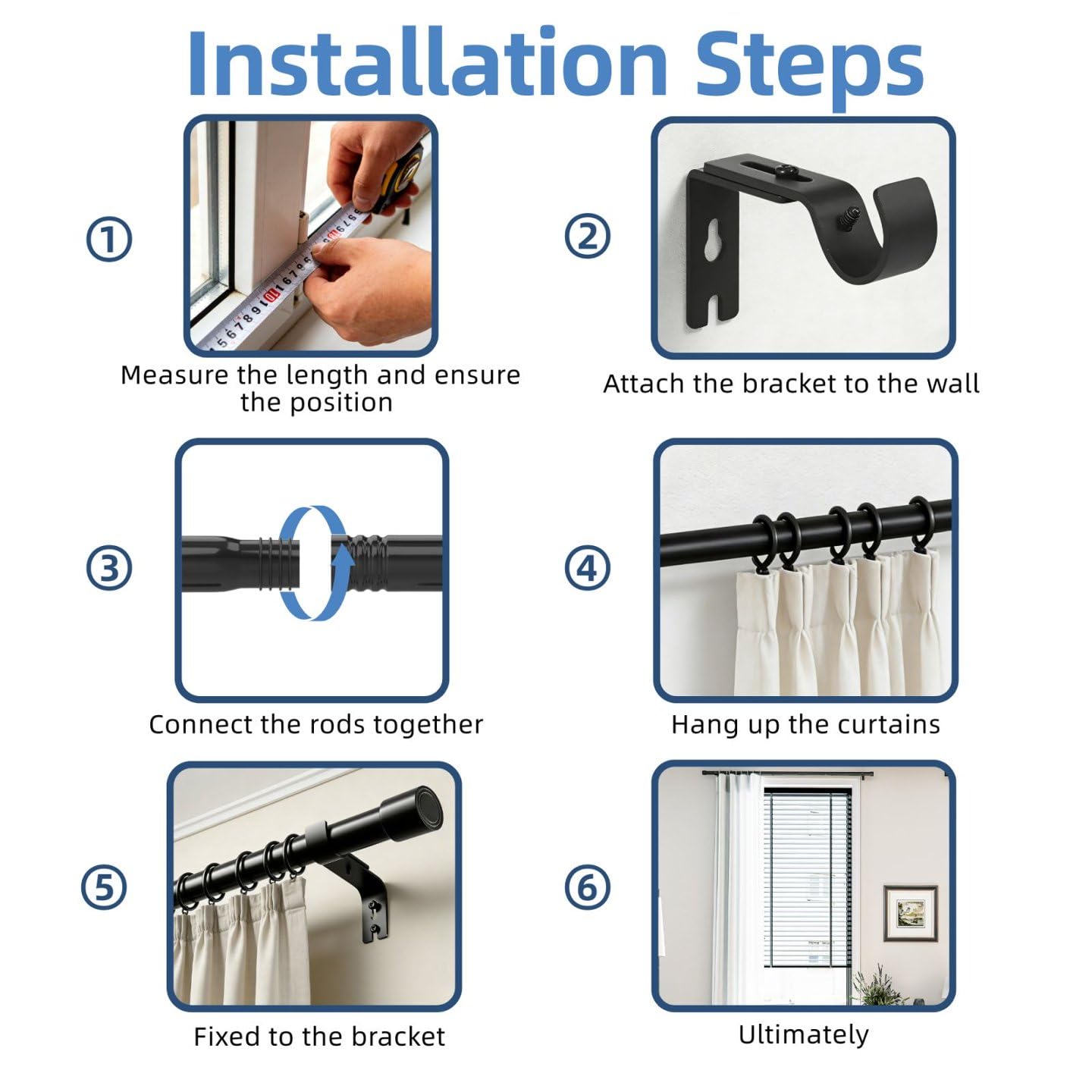 Installation Steps

①

Measure the length and ensure the position

②

Attach the bracket to the wall

③

Connect the rods together

④

Hang up the curtains

⑤

Fixed to the bracket

⑥

Ultimately