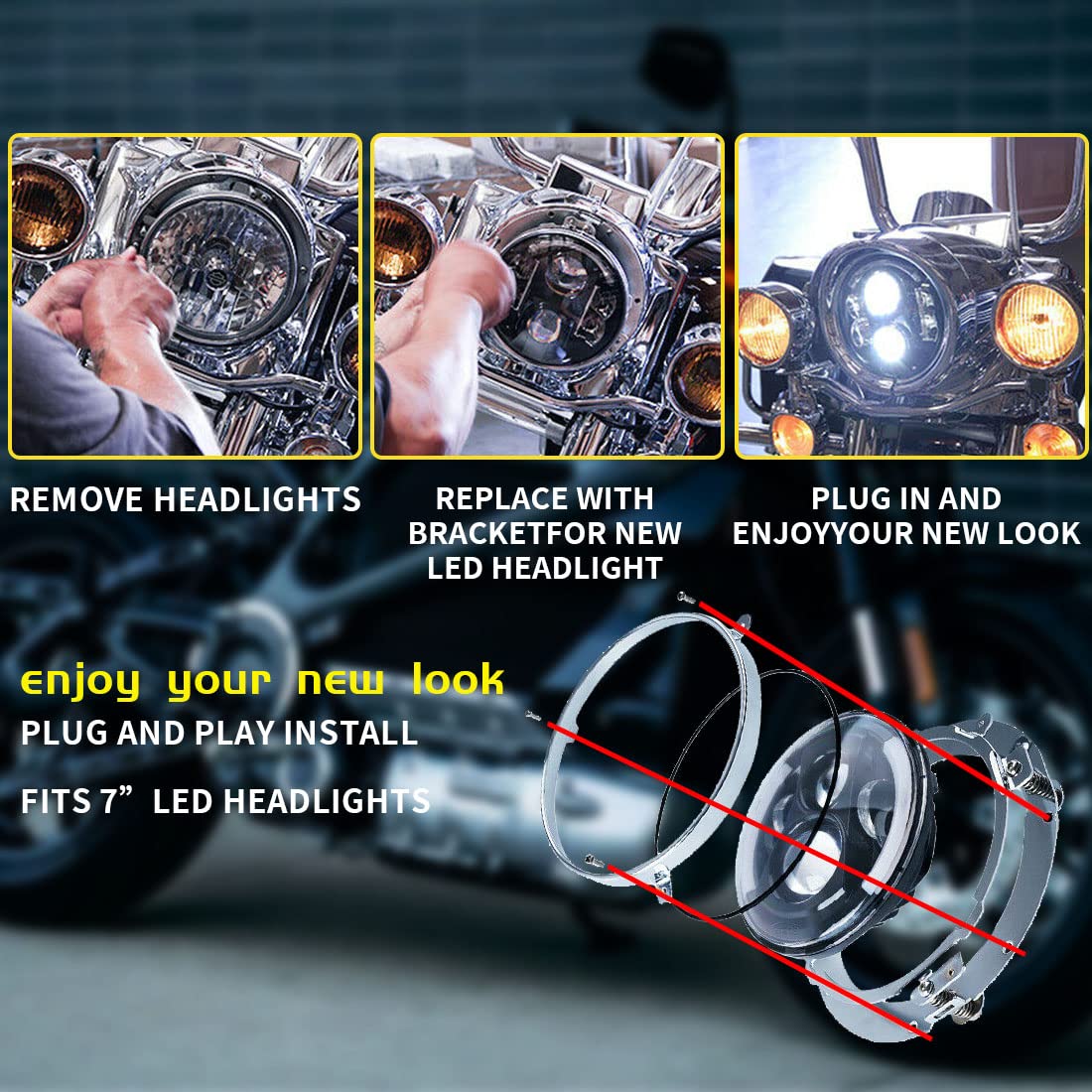 REMOVE HEADLIGHTS

REPLACE WITH BRACKETFOR NEW LED HEADLIGHT

PLUG IN AND ENJOYYOUR NEW LOOK

enjoy your new look

PLUG AND PLAY INSTALL

FITS 7” LED HEADLIGHTS