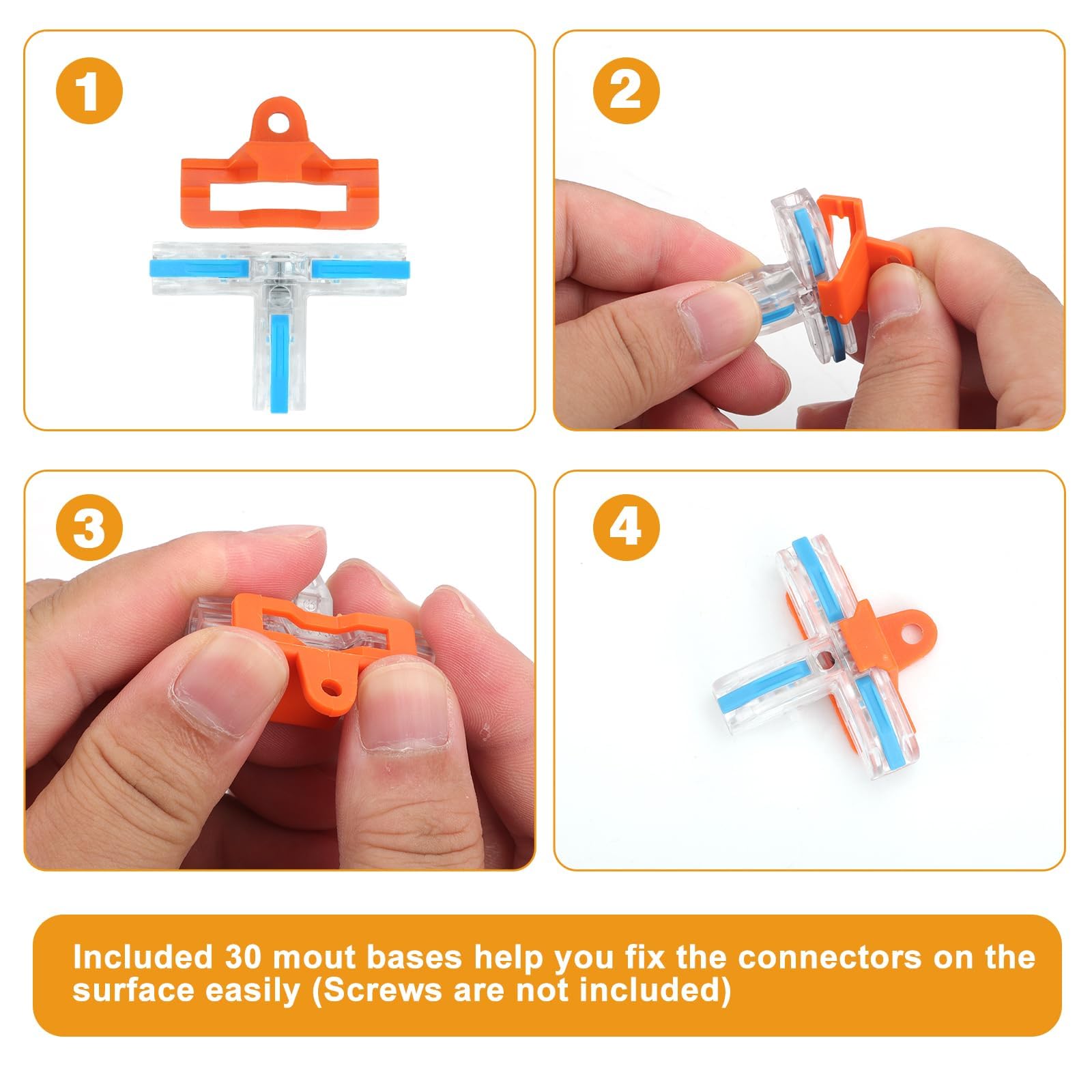 1

2

3

4

Included 30 mout bases help you fix the connectors on the surface easily (Screws are not included)