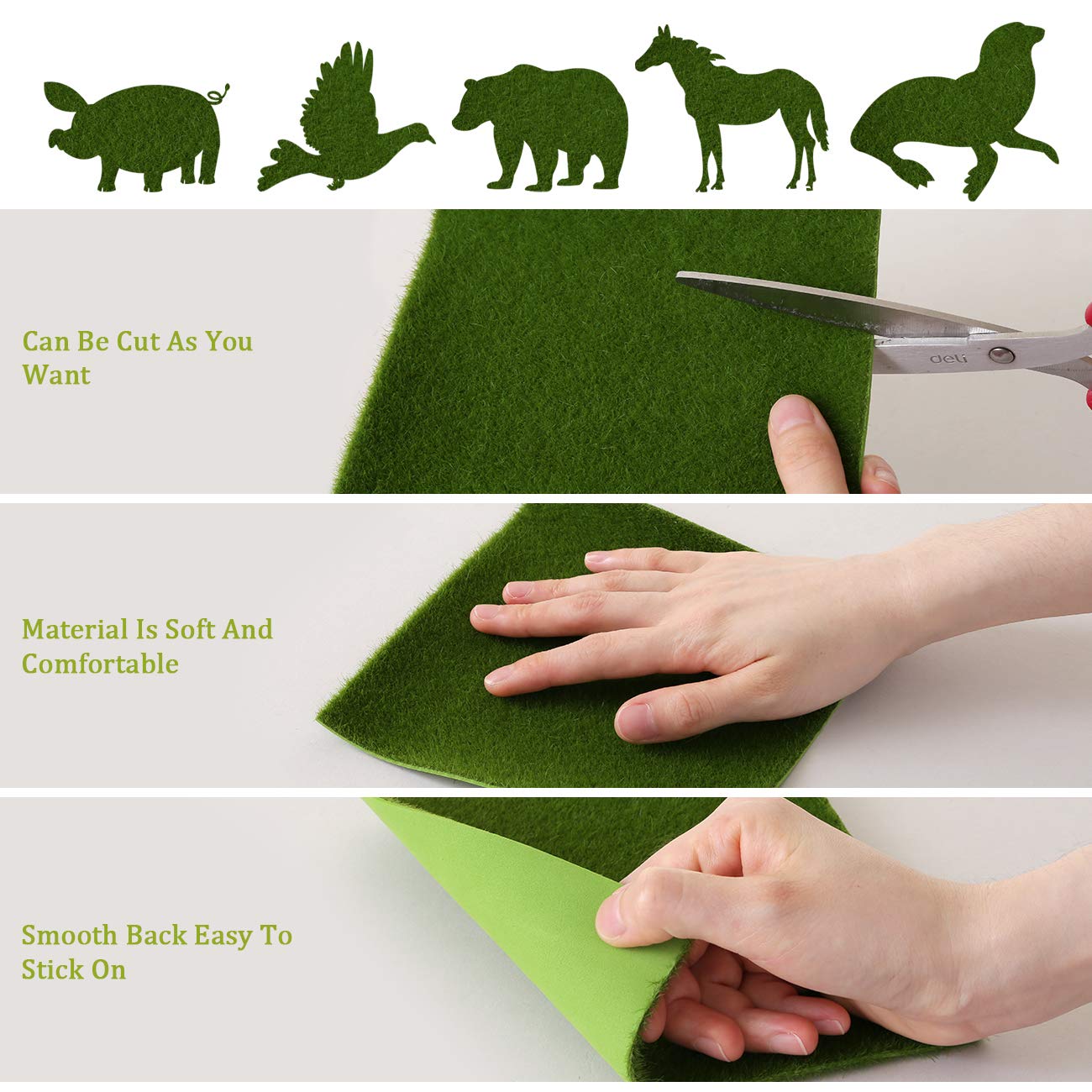 Can Be Cut As You Want

deli

Material Is Soft And Comfortable

Smooth Back Easy To Stick On