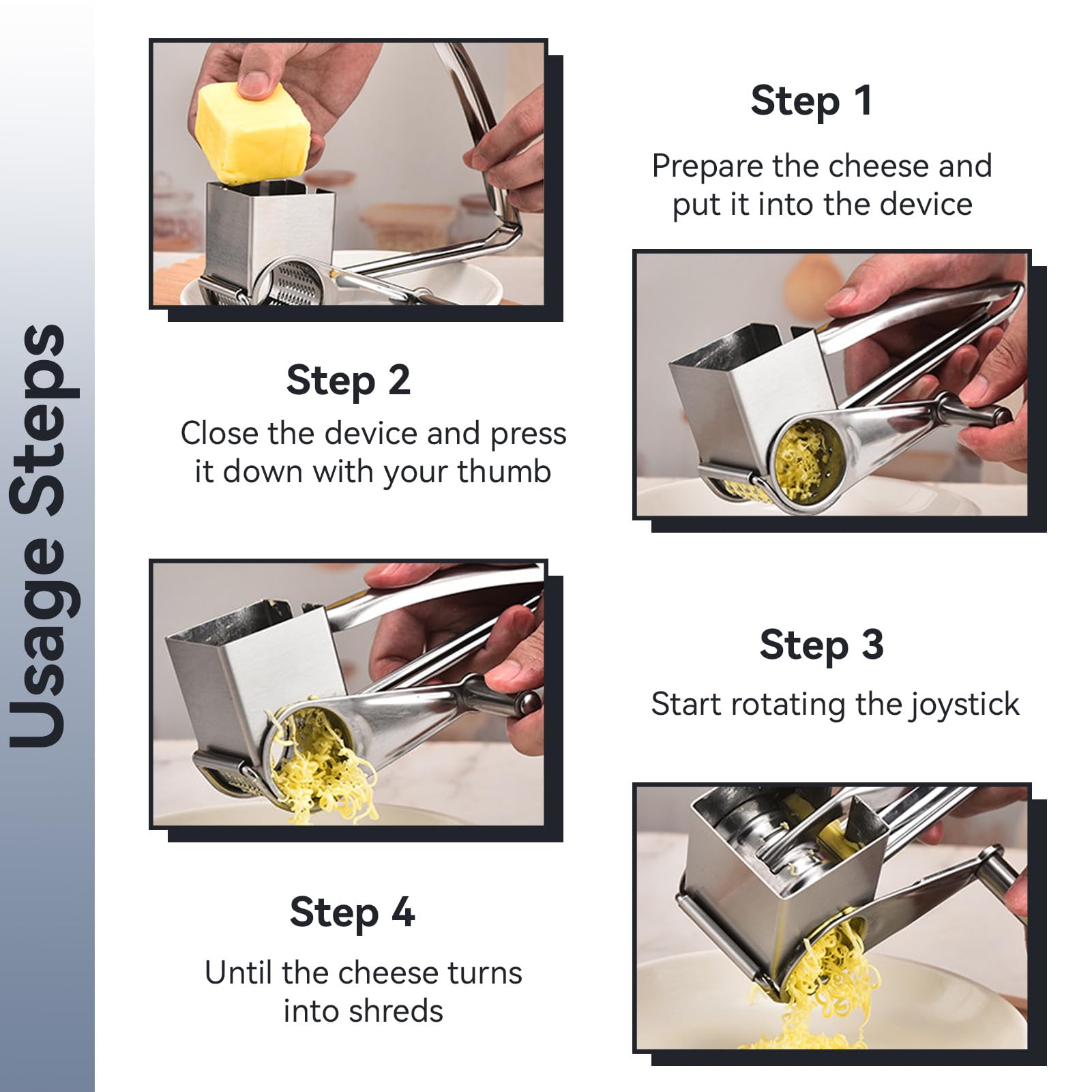 Usage Steps

Step 1

Prepare the cheese and put it into the device

Step 2

Close the device and press it down with your thumb

Step 3

Start rotating the joystick

Step 4

Until the cheese turns into shreds