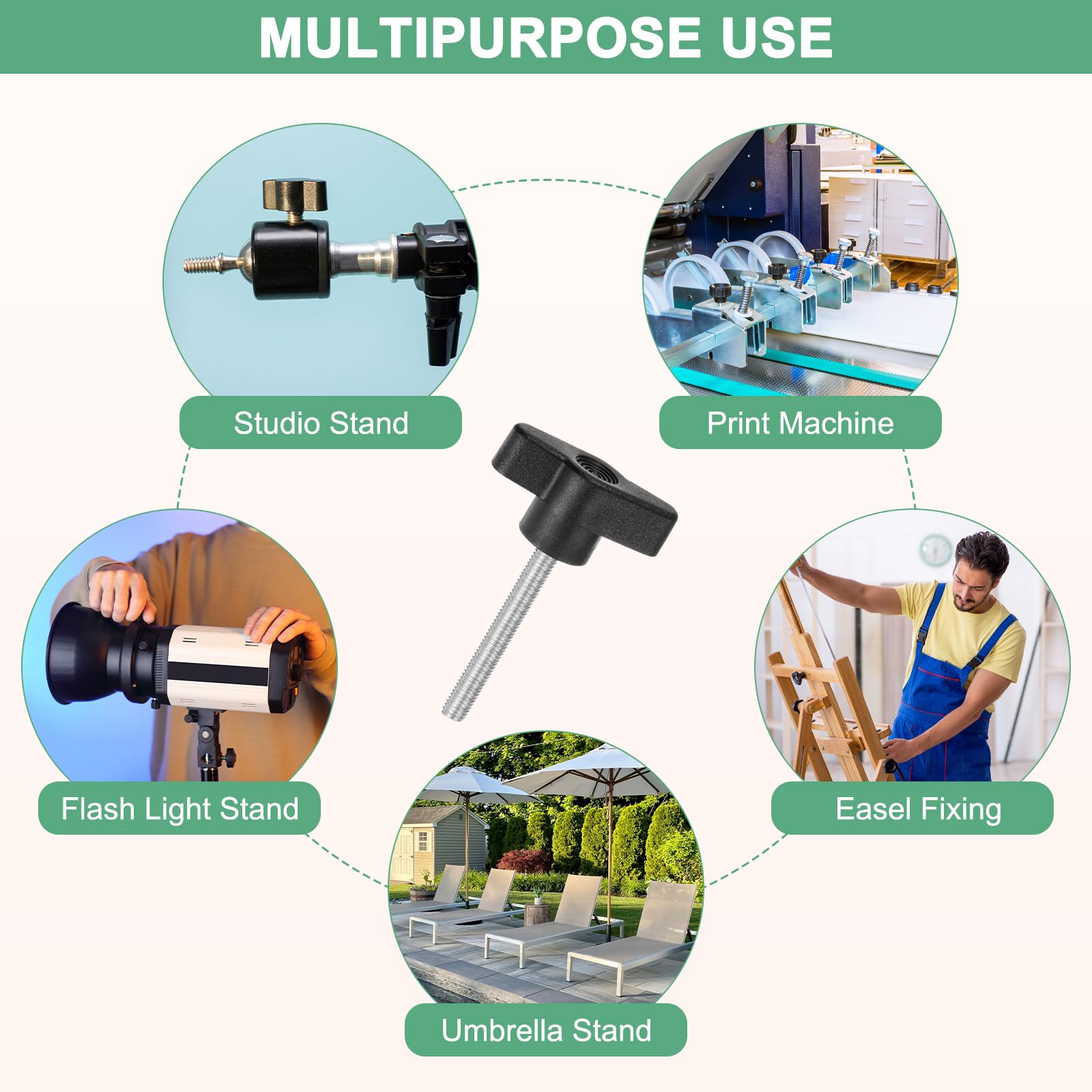 MULTIPURPOSE USE

Studio Stand

Print Machine

Flash Light Stand

Easel Fixing

Umbrella Stand