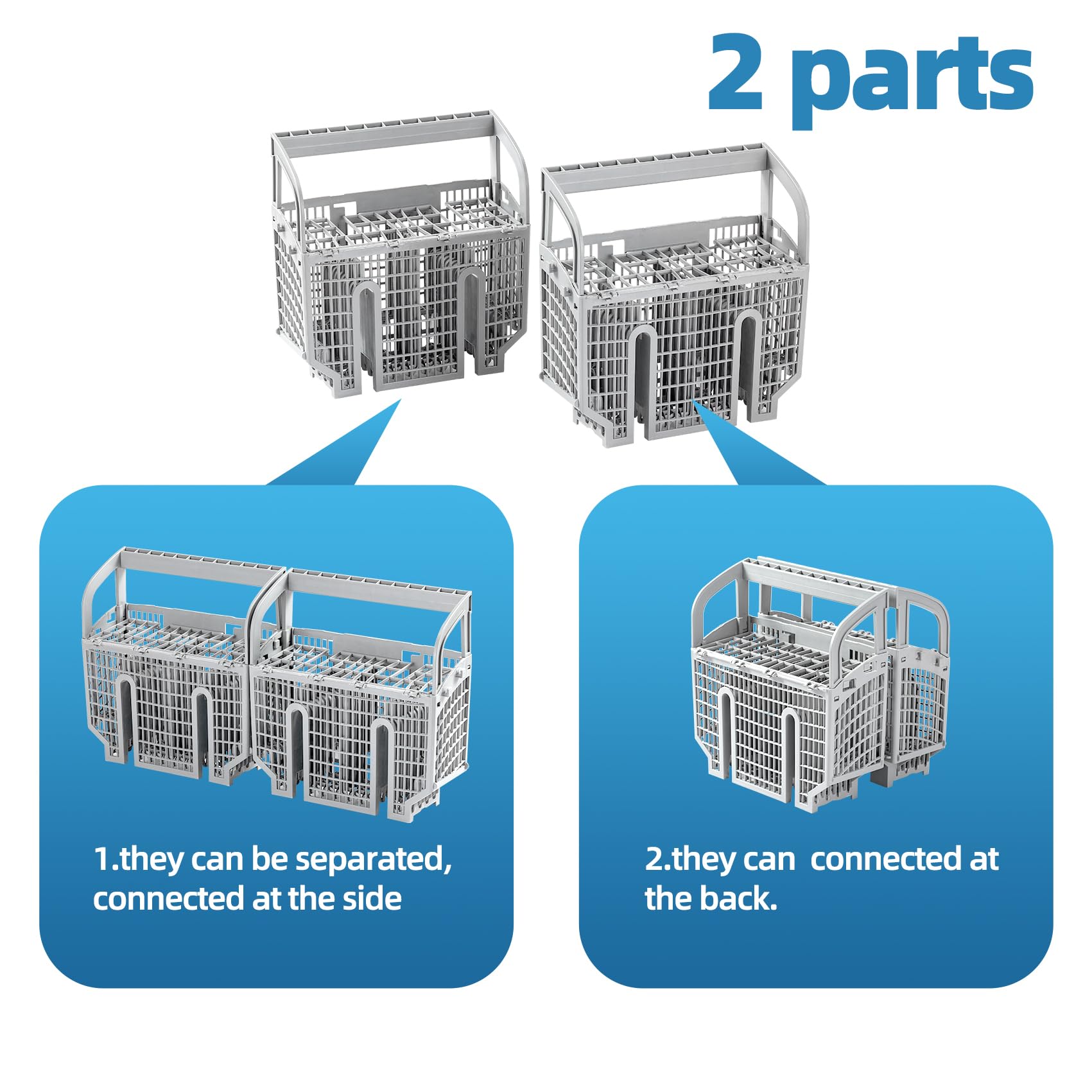 2 parts

1.they can be separated, connected at the side

2.they can  connected at the back.