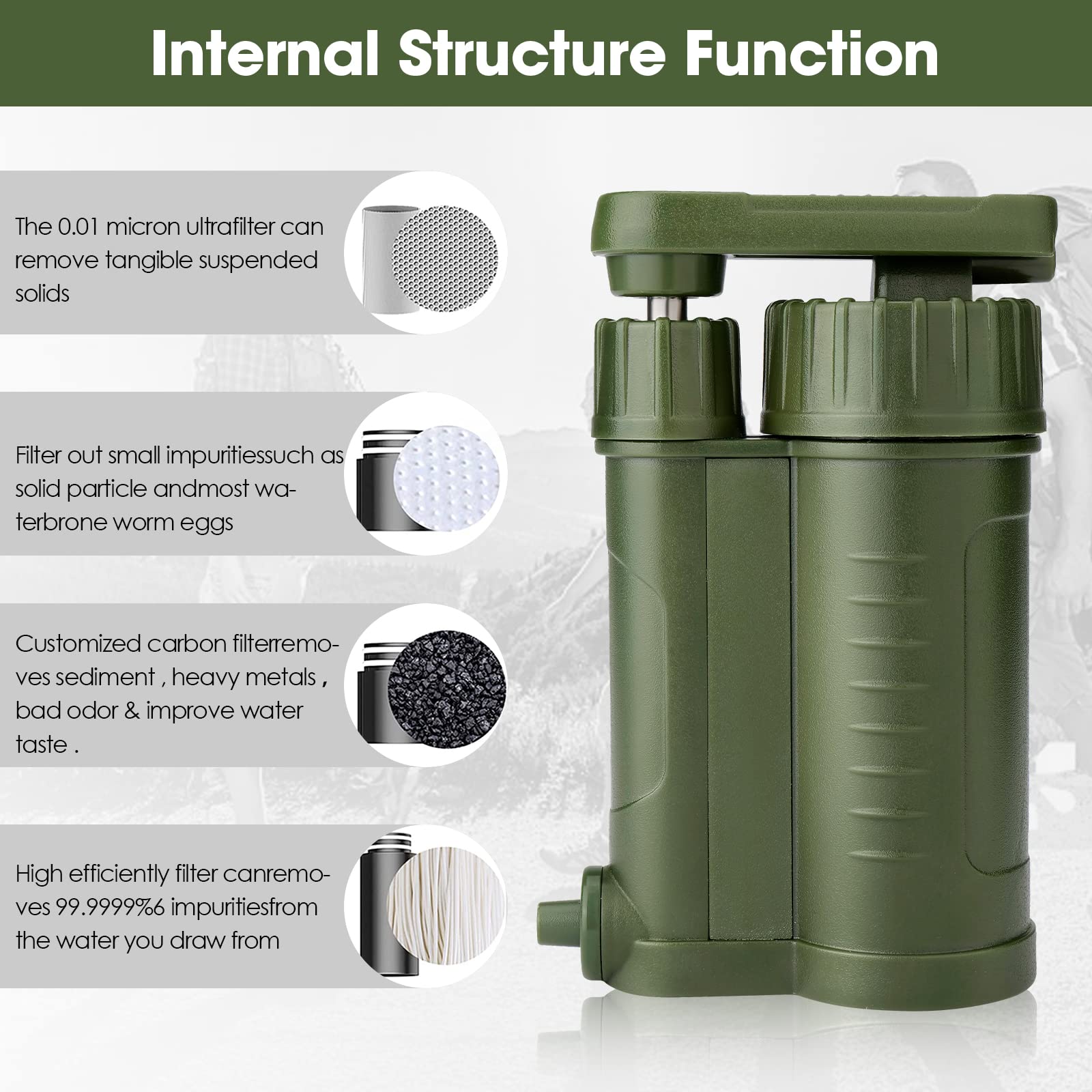 Internal Structure Function

The 0.01 micron ultrafilter can remove tangible suspended solids

Filter out small impuritiessuch as solid particle andmost waterbrone worm eggs

Customized carbon filterremoves sediment , heavy metals , bad odor & improve water taste .

High efficiently filter canremoves 99.9999%6 impuritiesfrom the water you draw from