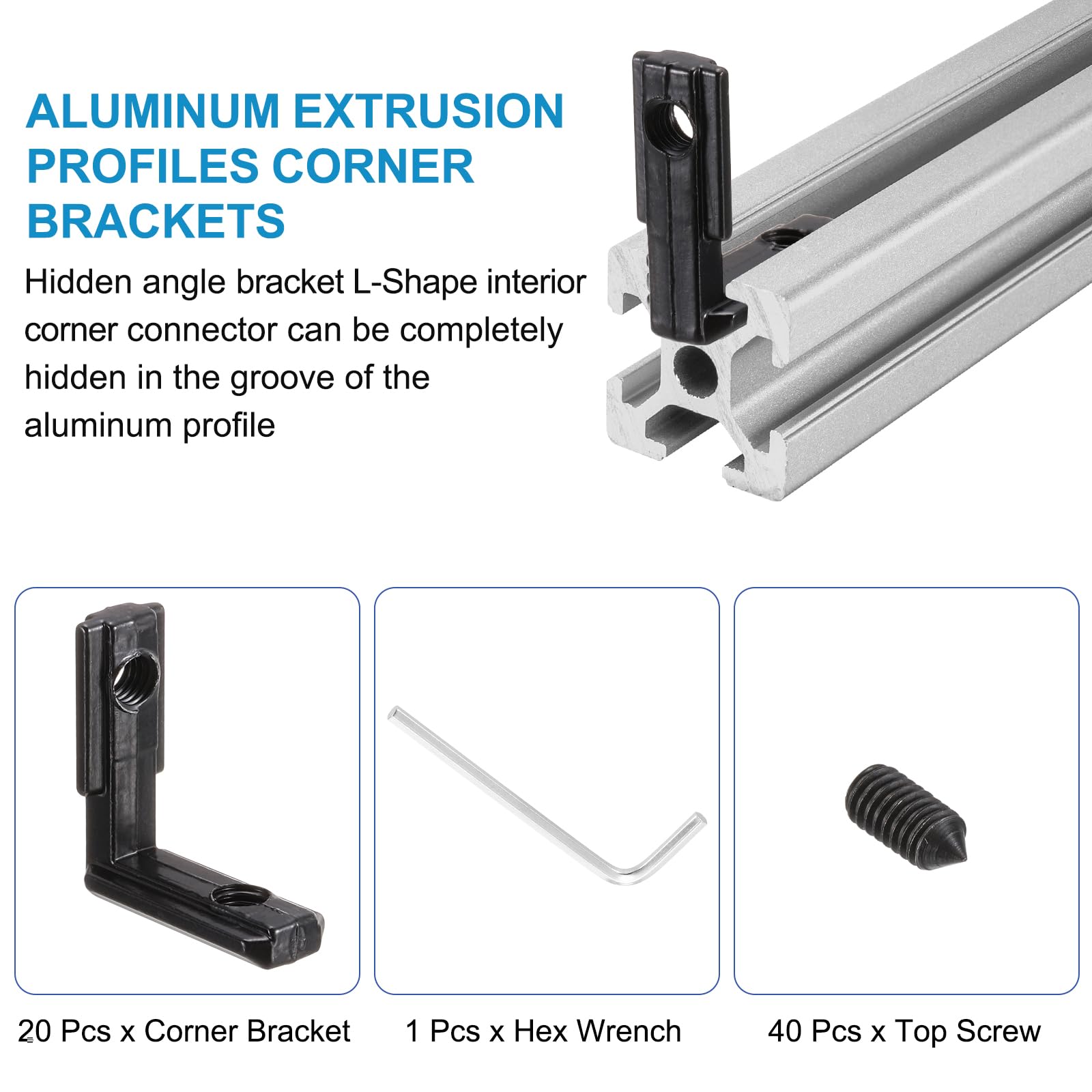 ALUMINUM EXTRUSION PROFILES CORNER BRACKETS

Hidden angle bracket L-Shape interior corner connector can be completely hidden in the groove of the aluminum profile

20 Pcs x Corner Bracket

1 Pcs x Hex Wrench

40 Pcs x Top Screw