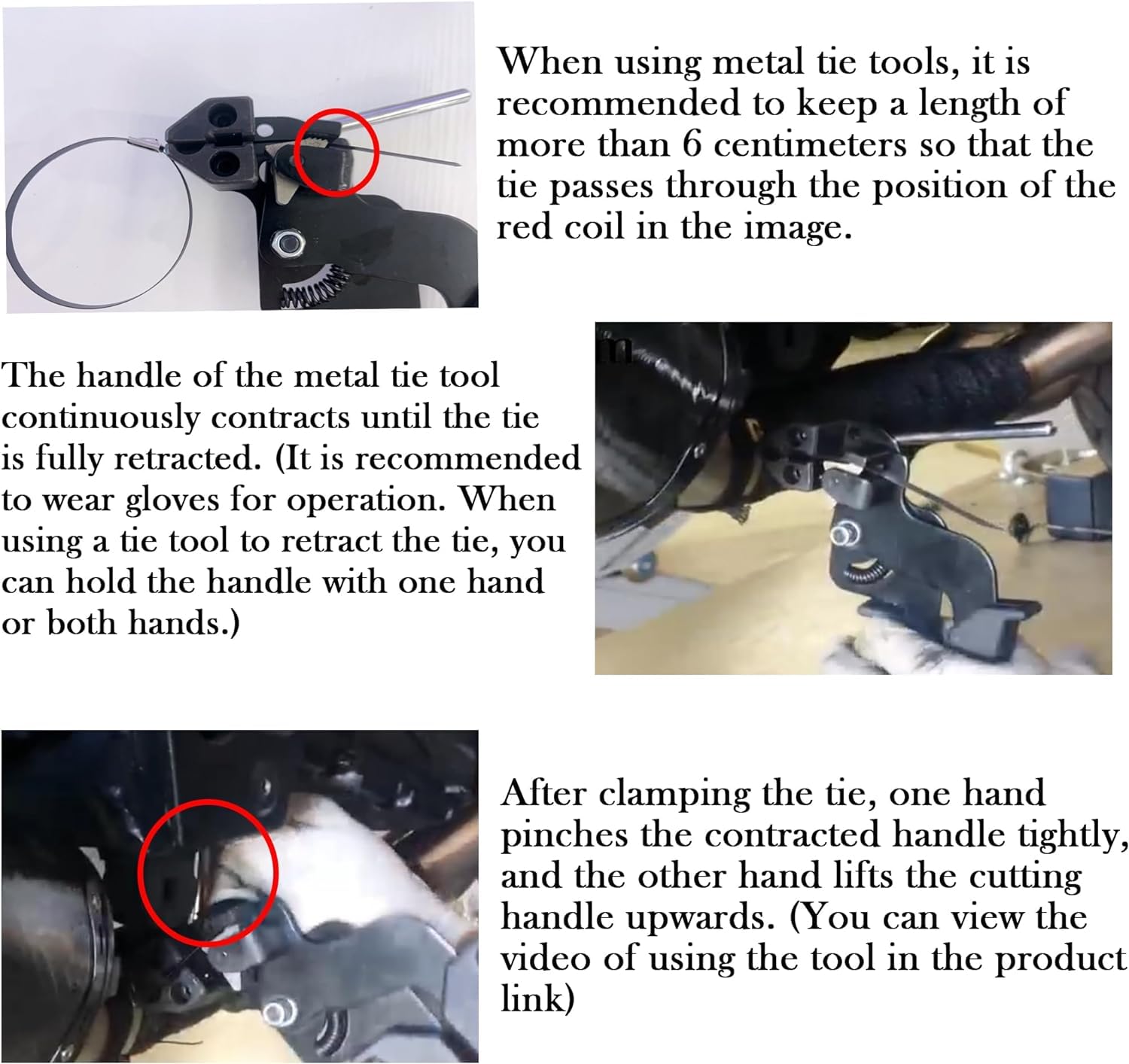 When using metal tie tools, it is recommended to keep a length of more than 6 centimeters so that the tie passes through the position of the red coil in the image.

The handle of the metal tie tool continuously contracts until the tie is fully retracted. (It is recommended to wear gloves for operation. When using a tie tool to retract the tie, you can hold the handle with one hand or both hands.)

After clamping the tie, one hand pinches the contracted handle tightly, and the other hand lifts the cutting handle upwards. (You can view the video of using the tool in the product link)