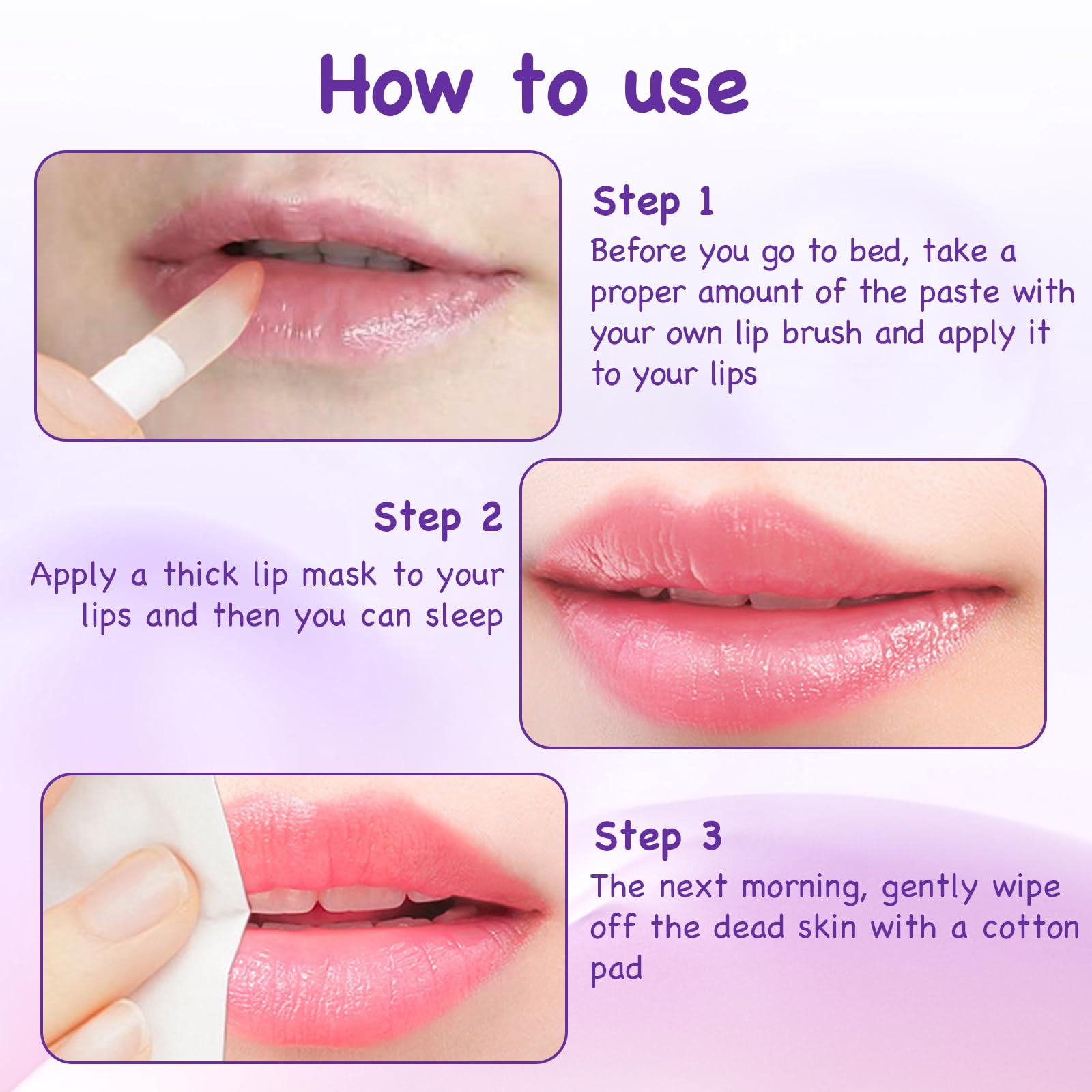 How to use

Step 1
Before you go to bed, take a proper amount of the paste with your own lip brush and apply it to your lips

Step 2
Apply a thick lip mask to your lips and then you can sleep

Step 3
The next morning, gently wipe off the dead skin with a cotton pad