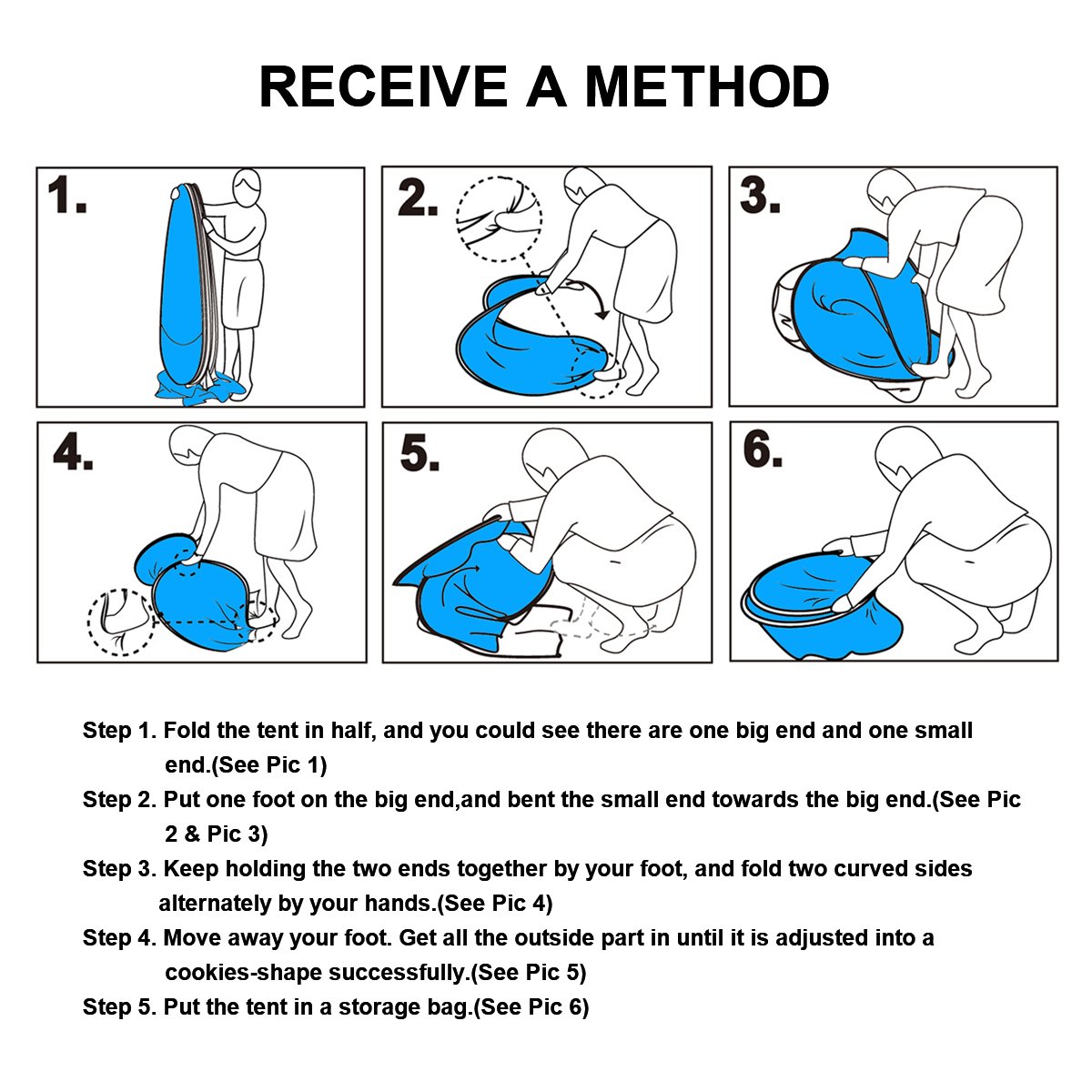 RECEIVE A METHOD

1.

2.

3.

4.

5.

6.

Step 1. Fold the tent in half, and you could see there are one big end and one small end.(See Pic 1)

Step 2. Put one foot on the big end,and bent the small end towards the big end.(See Pic 2 & Pic 3)

Step 3. Keep holding the two ends together by your foot, and fold two curved sides alternately by your hands.(See Pic 4)

Step 4. Move away your foot. Get all the outside part in until it is adjusted into a cookies-shape successfully.(See Pic 5)

Step 5. Put the tent in a storage bag.(See Pic 6)