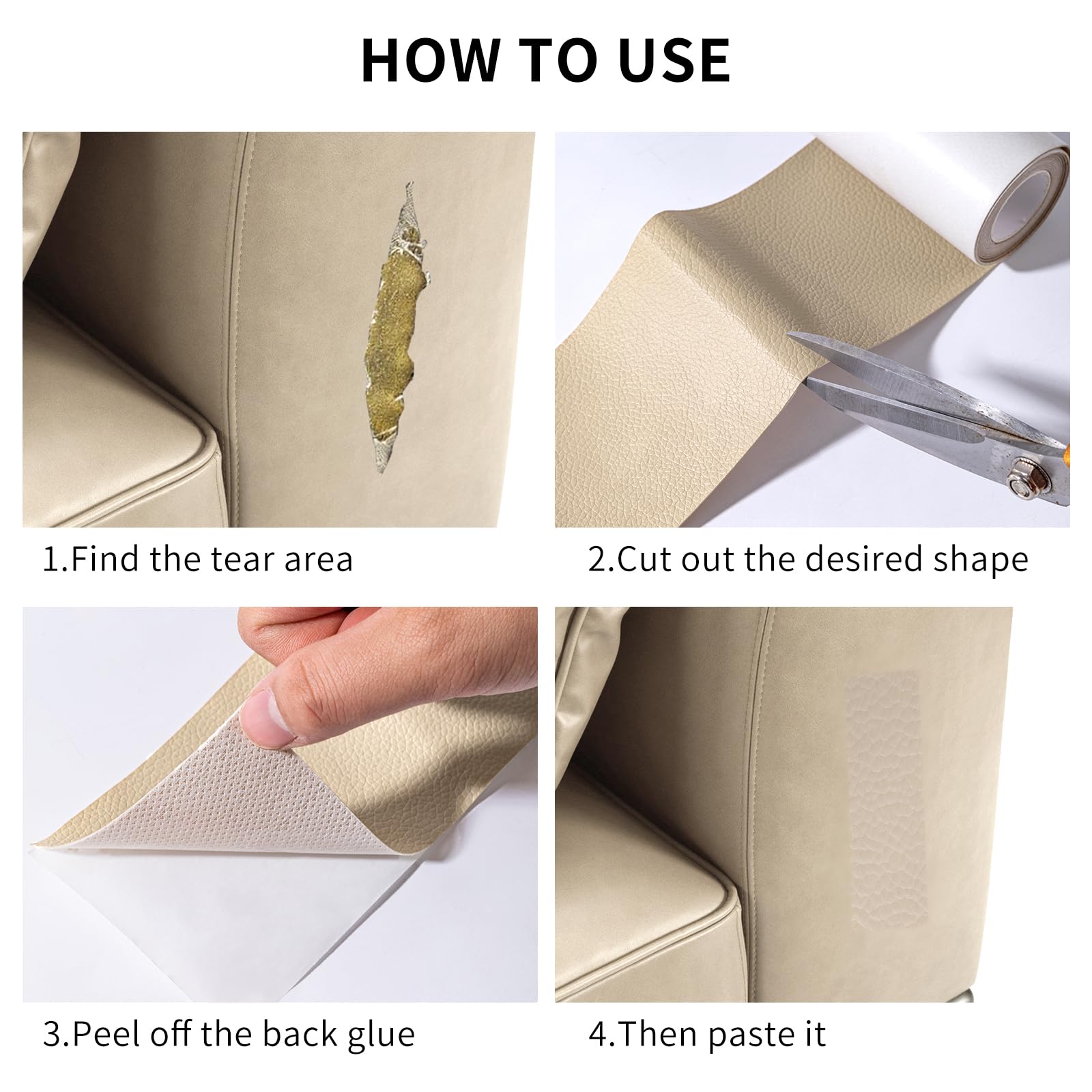 HOW TO USE

1.Find the tear area

2.Cut out the desired shape

3.Peel off the back glue

4.Then paste it