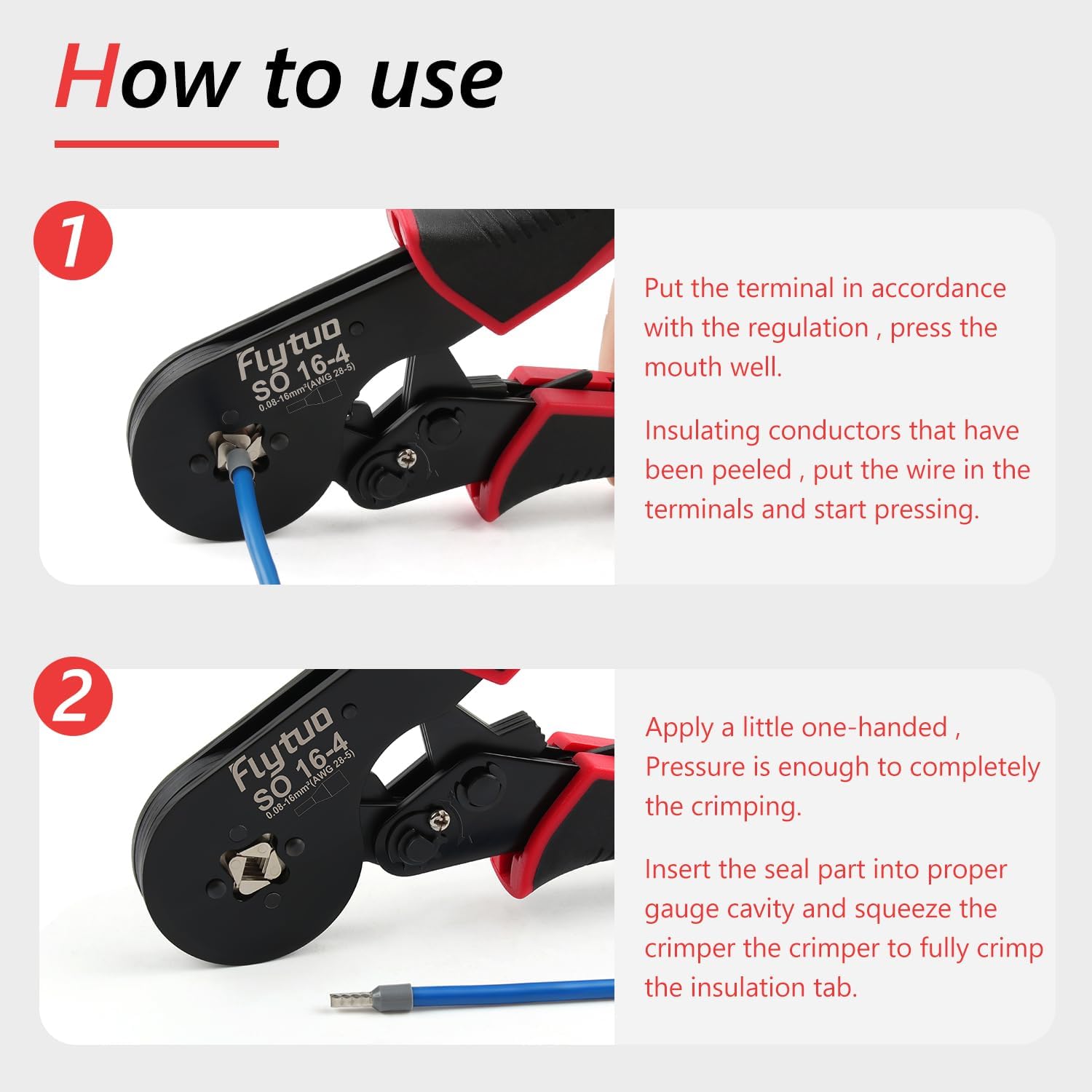 How to use

1

Flytuo
SO 16-4
0.08-16mm²(AWG 28-5)

Put the terminal in accordance with the regulation , press the mouth well.

Insulating conductors that have been peeled , put the wire in the terminals and start pressing.

2

Flytuo
SO 16-4
0.08-16mm²(AWG 28-5)

Apply a little one-handed , Pressure is enough to completely the crimping.

Insert the seal part into proper gauge cavity and squeeze the crimper the crimper to fully crimp the insulation tab.