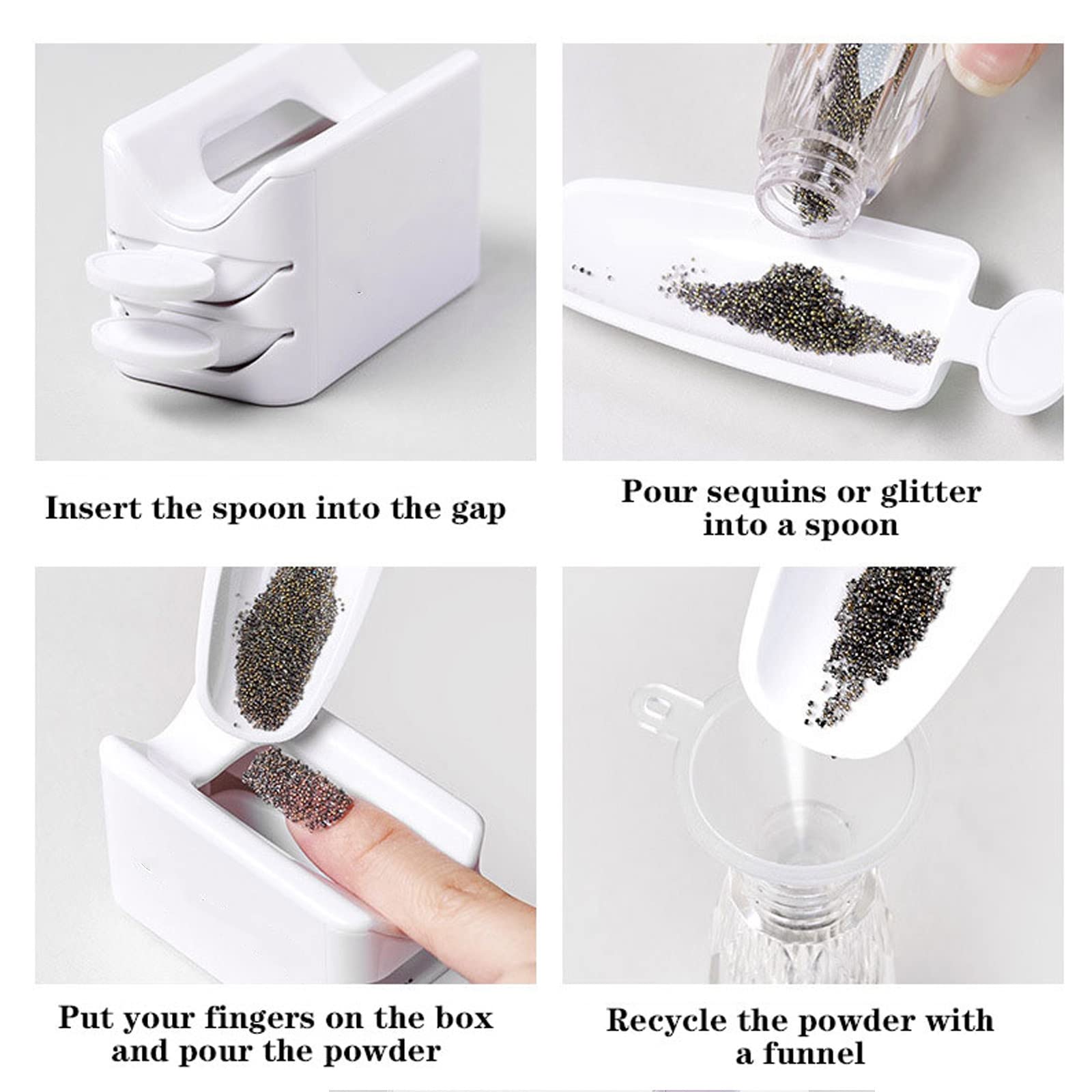 Insert the spoon into the gap

Pour sequins or glitter into a spoon

Put your fingers on the box and pour the powder

Recycle the powder with a funnel