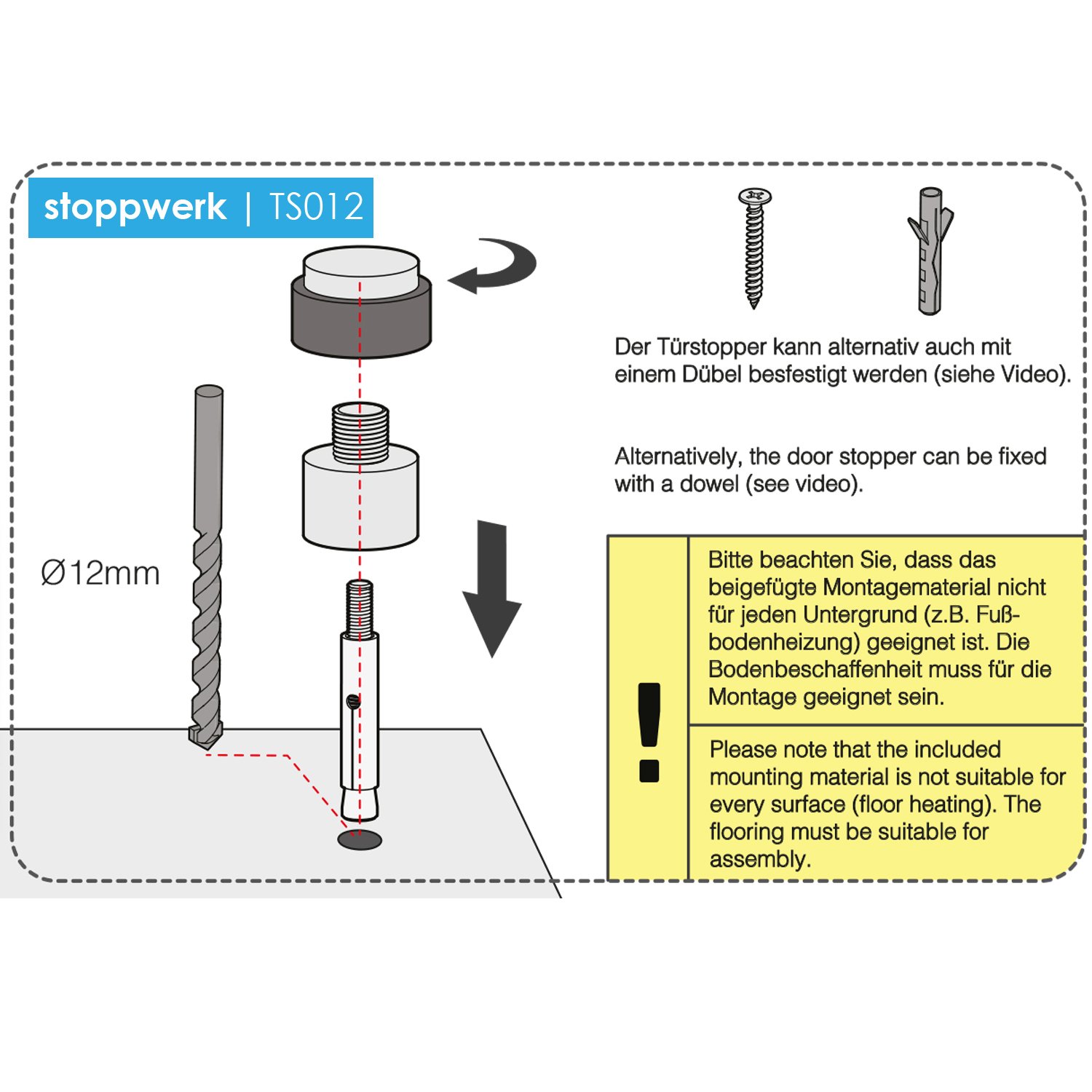 stoppwerk | TS012

Ø12mm

Der Türstopper kann alternativ auch mit einem Dübel besfestigt werden (siehe Video).

Alternatively, the door stopper can be fixed with a dowel (see video).

!

Bitte beachten Sie, dass das beigefügte Montagematerial nicht für jeden Untergrund (z.B. Fußbodenheizung) geeignet ist. Die Bodenbeschaffenheit muss für die Montage geeignet sein.

Please note that the included mounting material is not suitable for every surface (floor heating). The flooring must be suitable for assembly.