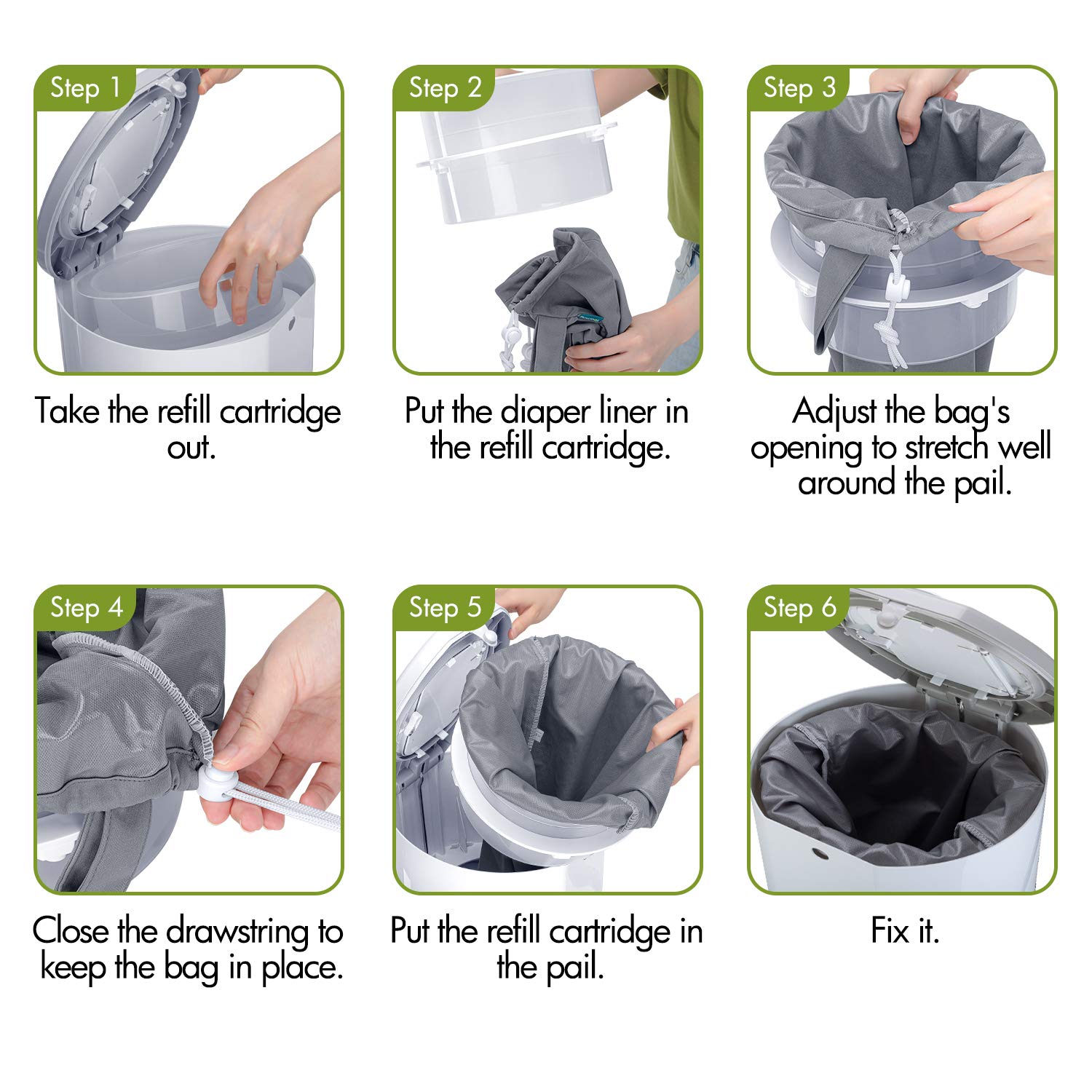 Step 1

Take the refill cartridge out.

Step 2

Put the diaper liner in the refill cartridge.

Step 3

Adjust the bag's opening to stretch well around the pail.

Step 4

Close the drawstring to keep the bag in place.

Step 5

Put the refill cartridge in the pail.

Step 6

Fix it.