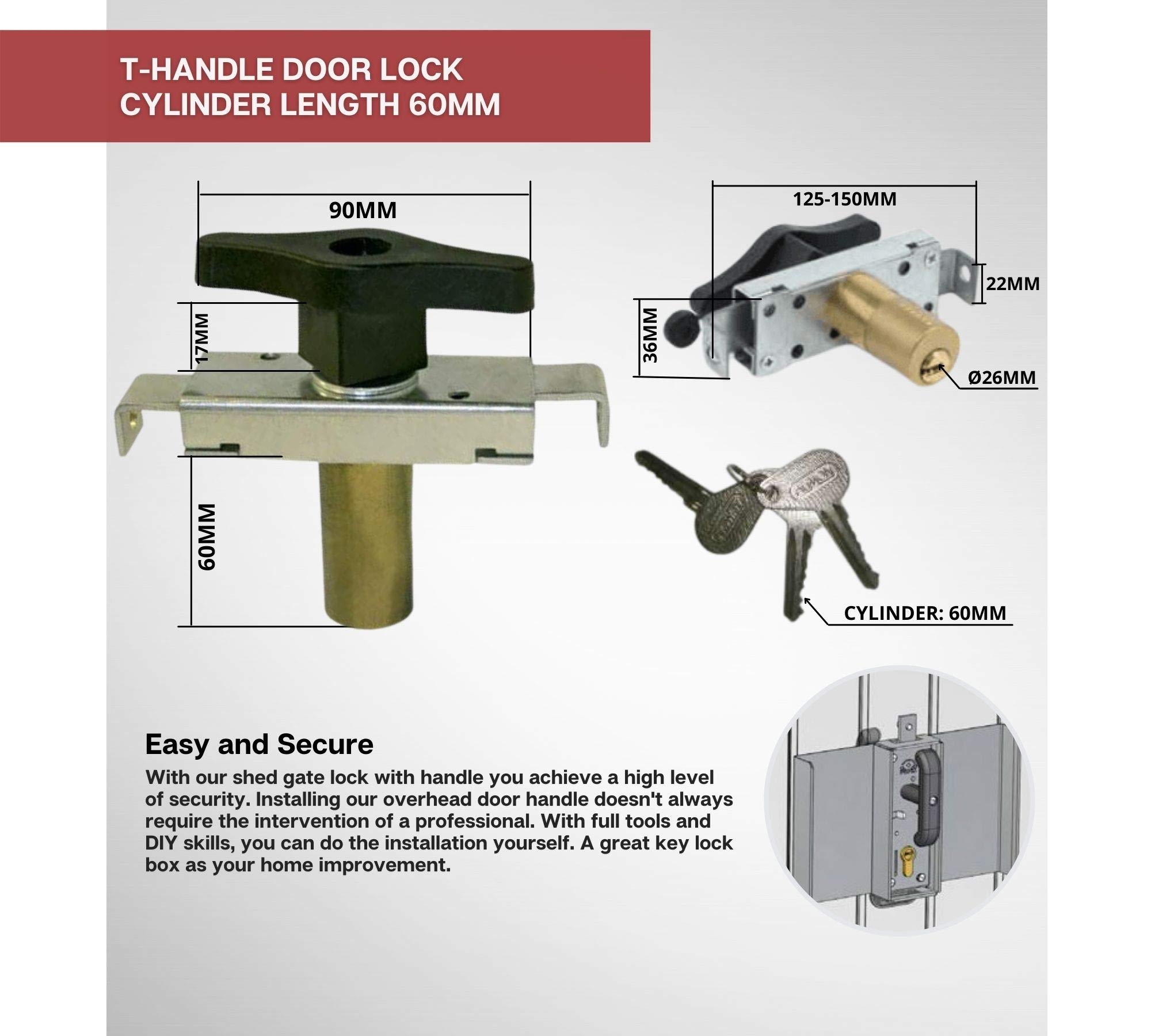 T-HANDLE DOOR LOCK
CYLINDER LENGTH 60MM

90MM

17MM

60MM

125-150MM

22MM

36MM

Ø26MM

CYLINDER: 60MM

Easy and Secure

With our shed gate lock with handle you achieve a high level of security. Installing our overhead door handle doesn't always require the intervention of a professional. With full tools and DIY skills, you can do the installation yourself. A great key lock box as your home improvement.