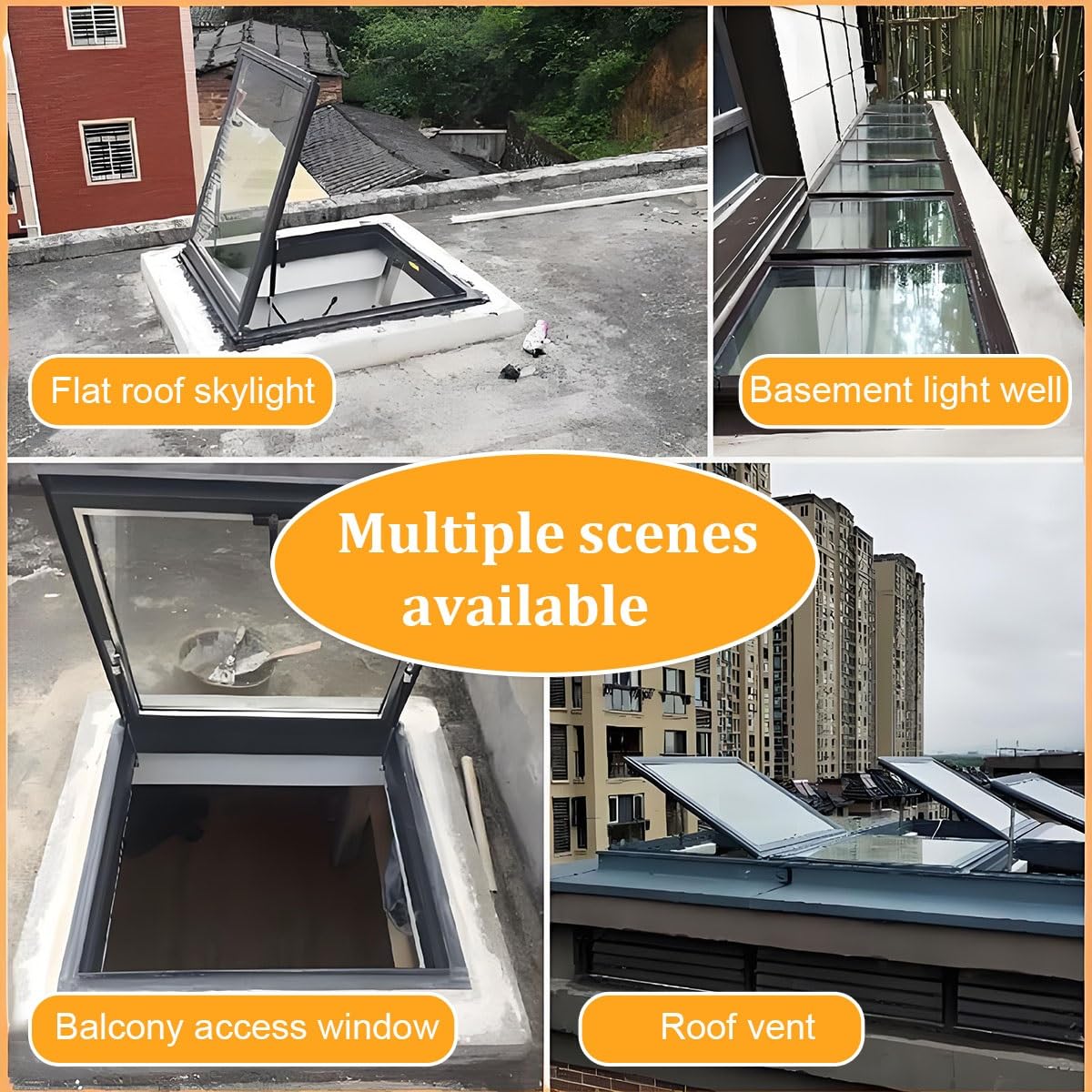 Flat roof skylight

Basement light well

Multiple scenes available

Balcony access window

Roof vent