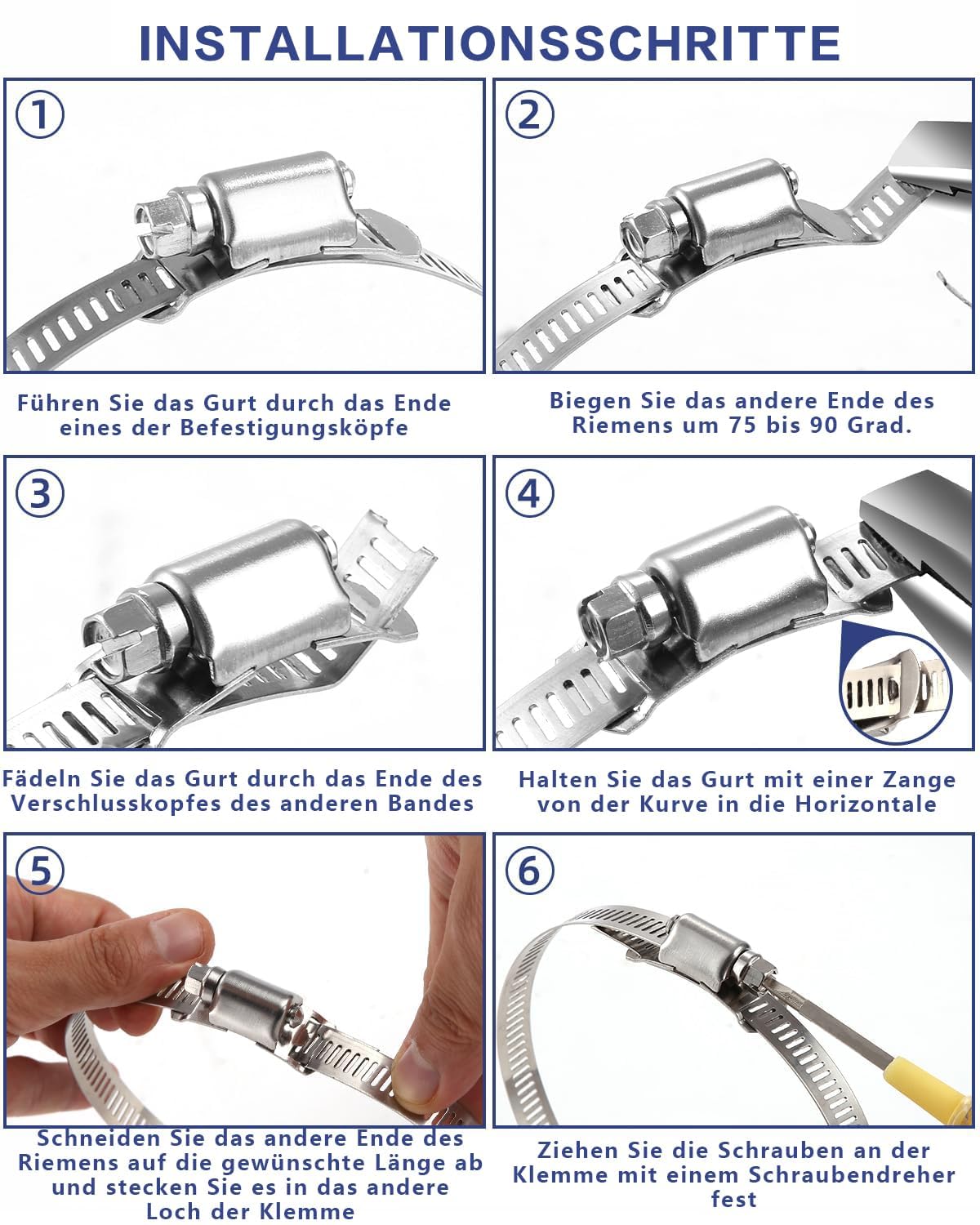 INSTALLATIONSSCHRITTE

①

Führen Sie das Gurt durch das Ende eines der Befestigungsköpfe

②

Biegen Sie das andere Ende des Riemens um 75 bis 90 Grad.

③

Fädeln Sie das Gurt durch das Ende des Verschlusskopfes des anderen Bandes

④

Halten Sie das Gurt mit einer Zange von der Kurve in die Horizontale

⑤

Schneiden Sie das andere Ende des Riemens auf die gewünschte Länge ab und stecken Sie es in das andere Loch der Klemme

⑥

Ziehen Sie die Schrauben an der Klemme mit einem Schraubendreher fest