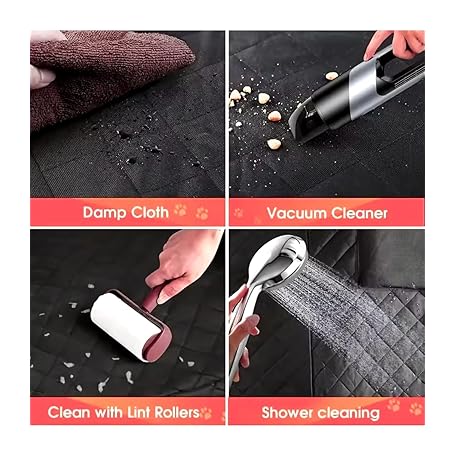 Damp Cloth

Vacuum Cleaner

Clean with Lint Rollers

Shower cleaning