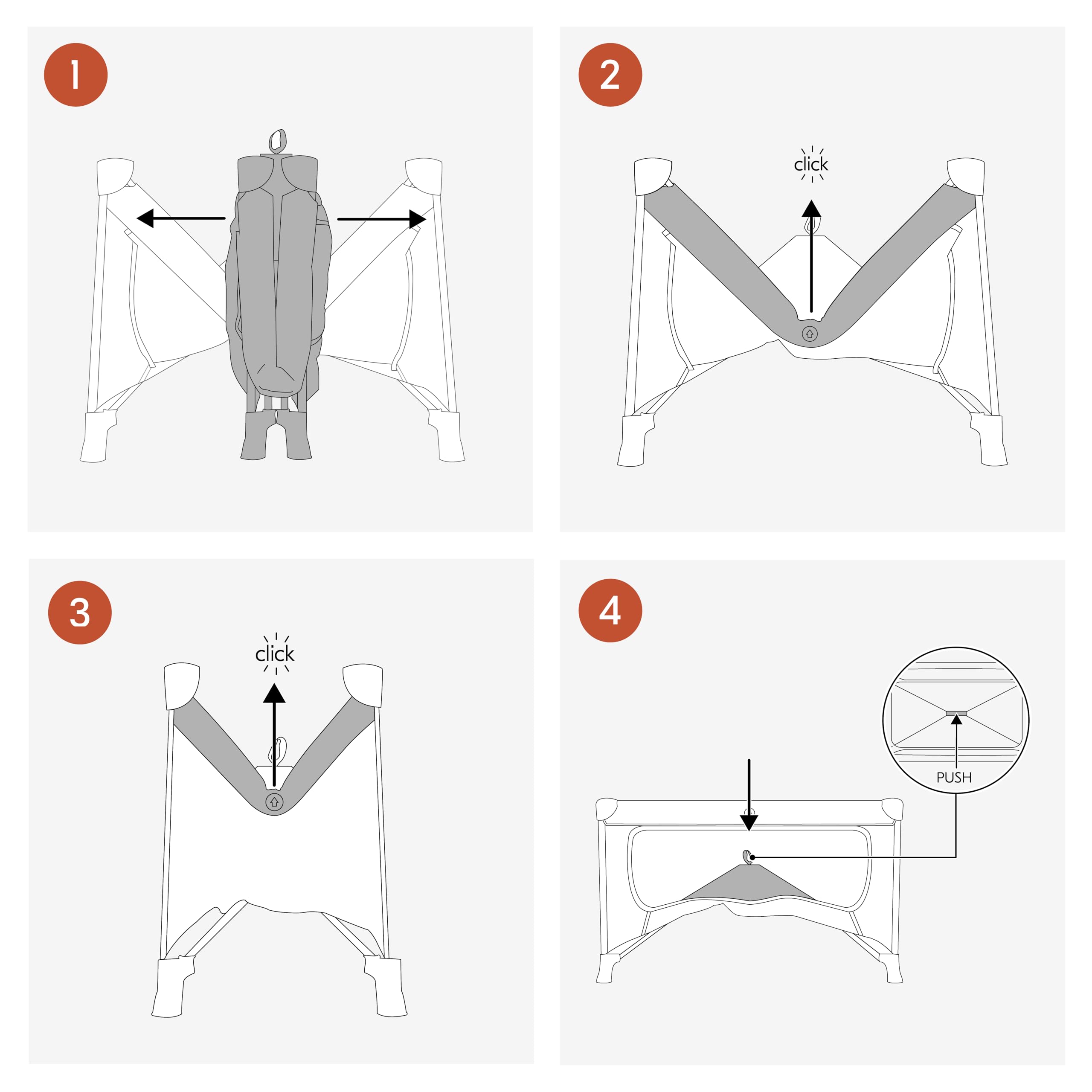 1

2

click

3

click

4

PUSH