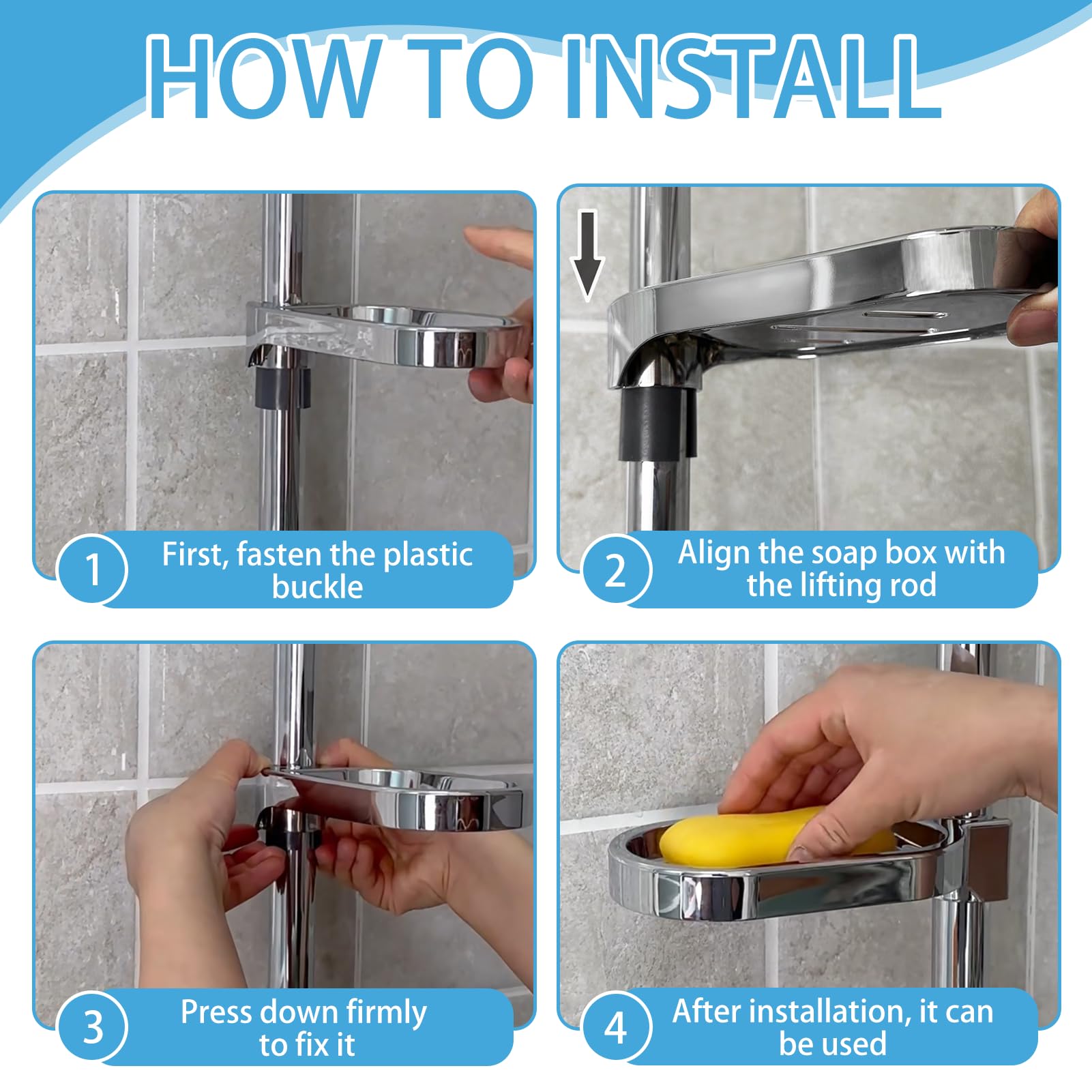 HOW TO INSTALL

1 First, fasten the plastic buckle

2 Align the soap box with the lifting rod

3 Press down firmly to fix it

4 After installation, it can be used