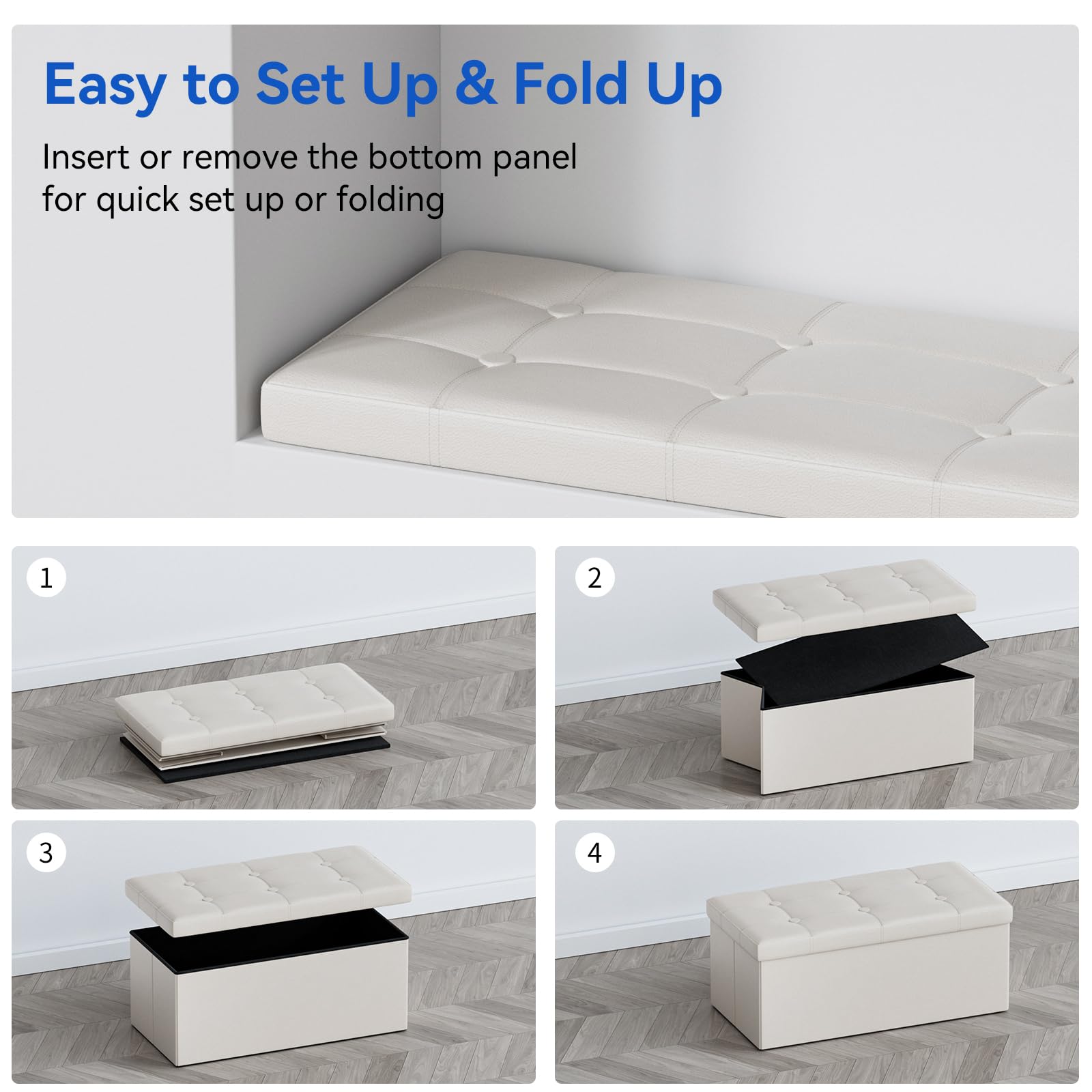 Easy to Set Up & Fold Up

Insert or remove the bottom panel for quick set up or folding

1

2

3

4