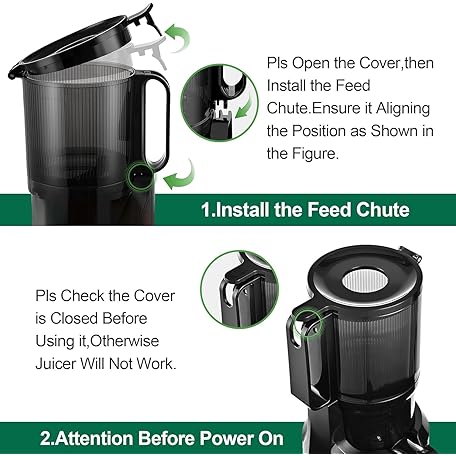 Pls Open the Cover,then Install the Feed Chute.Ensure it Aligning the Position as Shown in the Figure.

1.Install the Feed Chute

Pls Check the Cover is Closed Before Using it,Otherwise Juicer Will Not Work.

2.Attention Before Power On