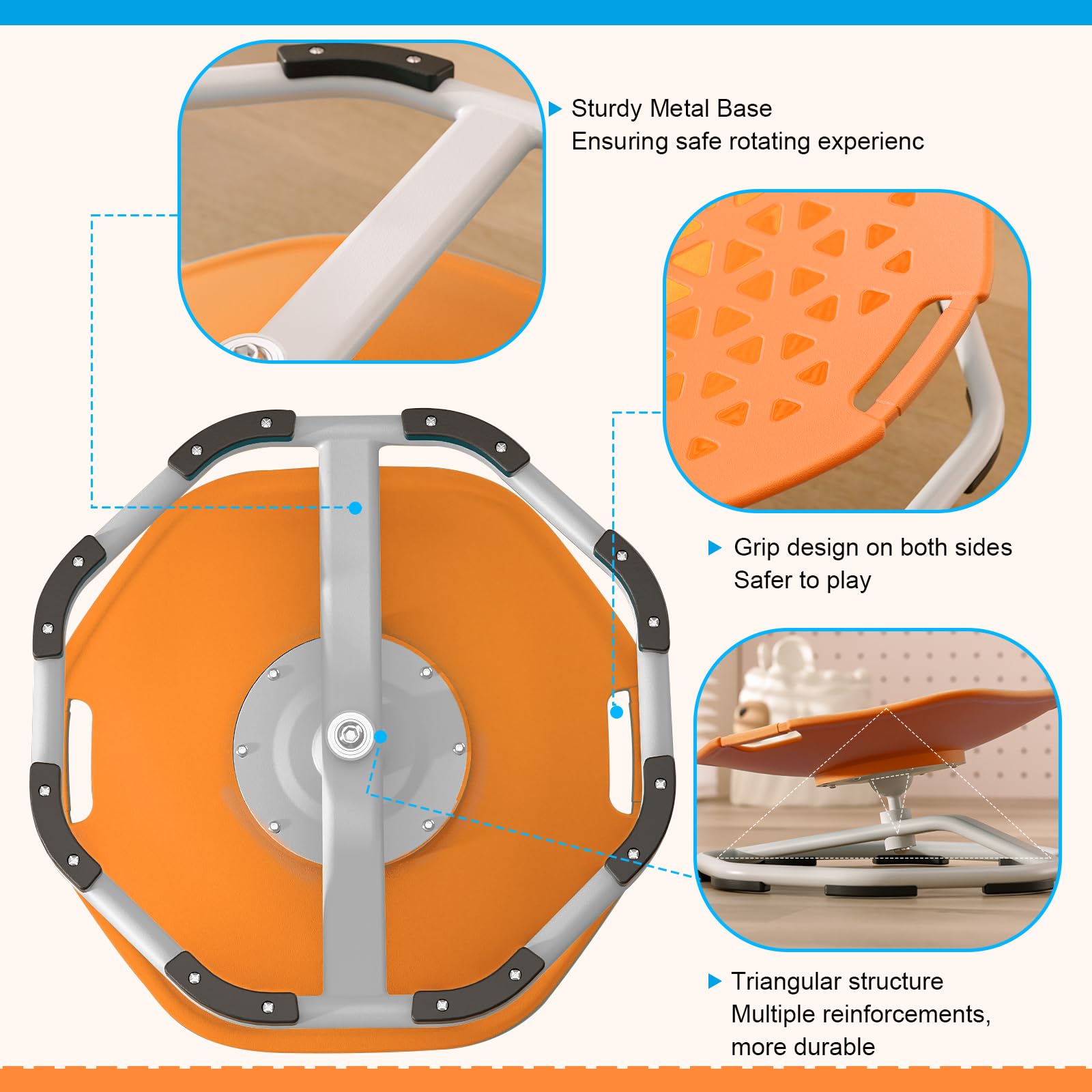 Sturdy Metal Base
Ensuring safe rotating experienc

Grip design on both sides
Safer to play

Triangular structure
Multiple reinforcements, more durable