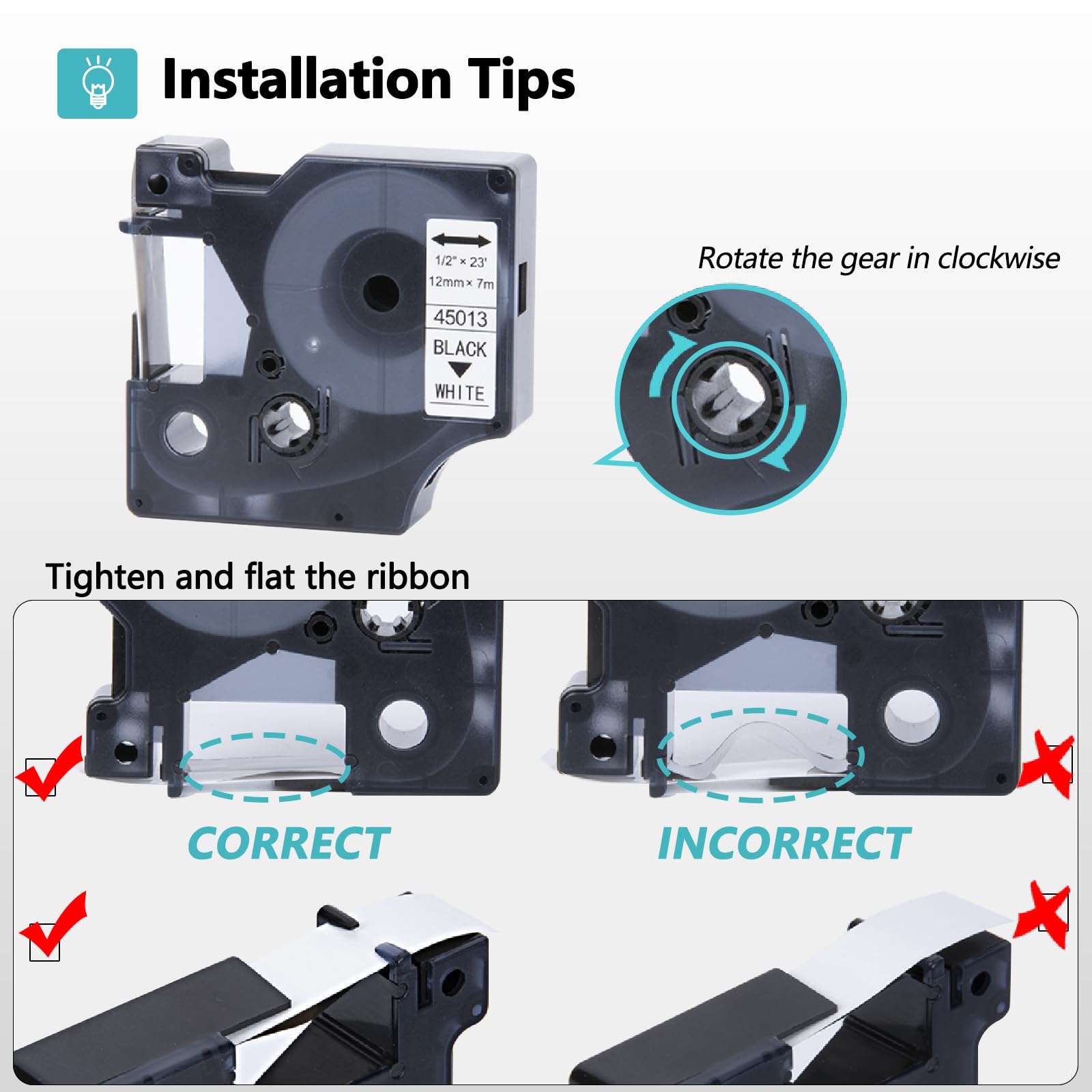 Installation Tips

1/2" × 23'
12mm × 7m
45013
BLACK
WHITE

Rotate the gear in clockwise

Tighten and flat the ribbon

CORRECT

INCORRECT