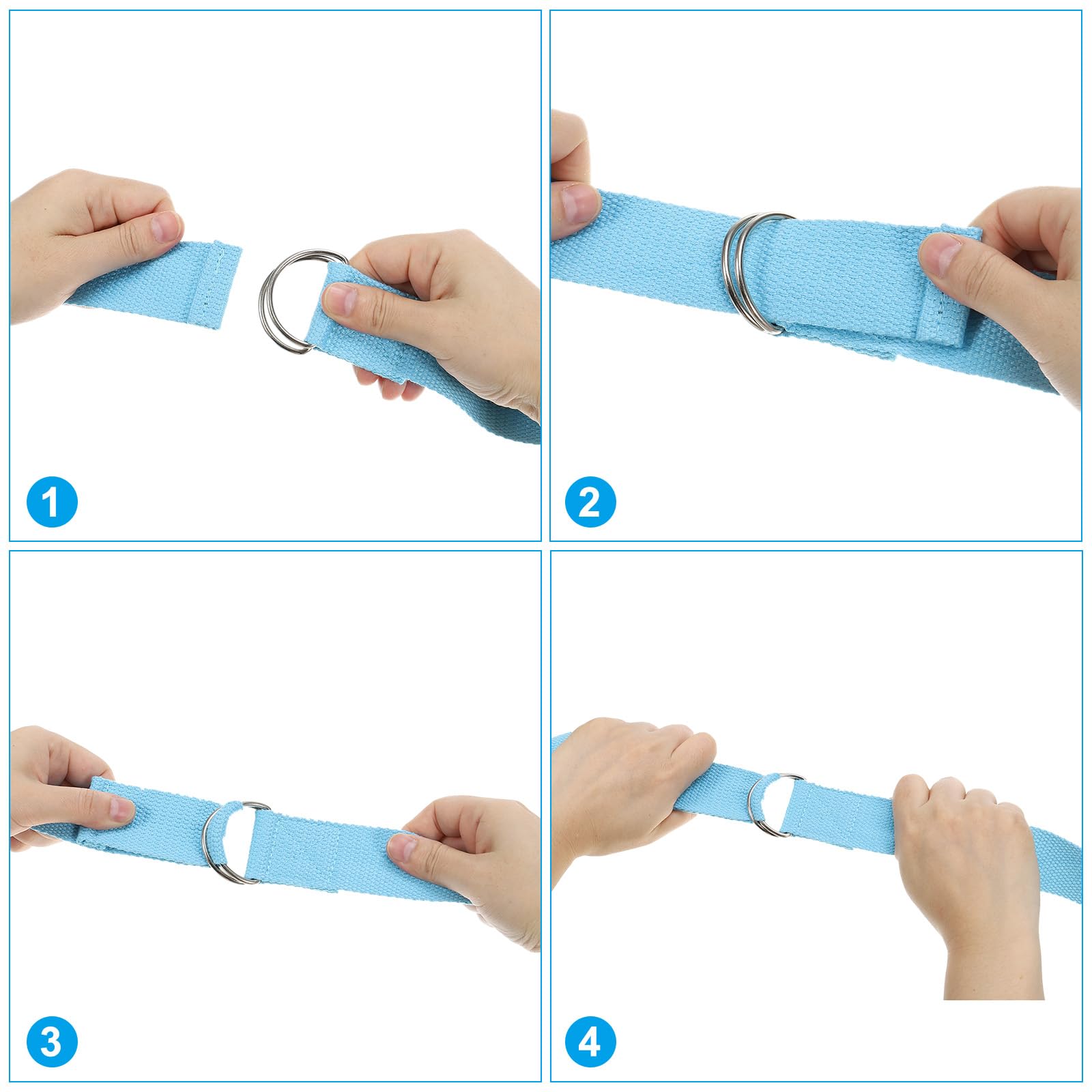 1

2

3

4