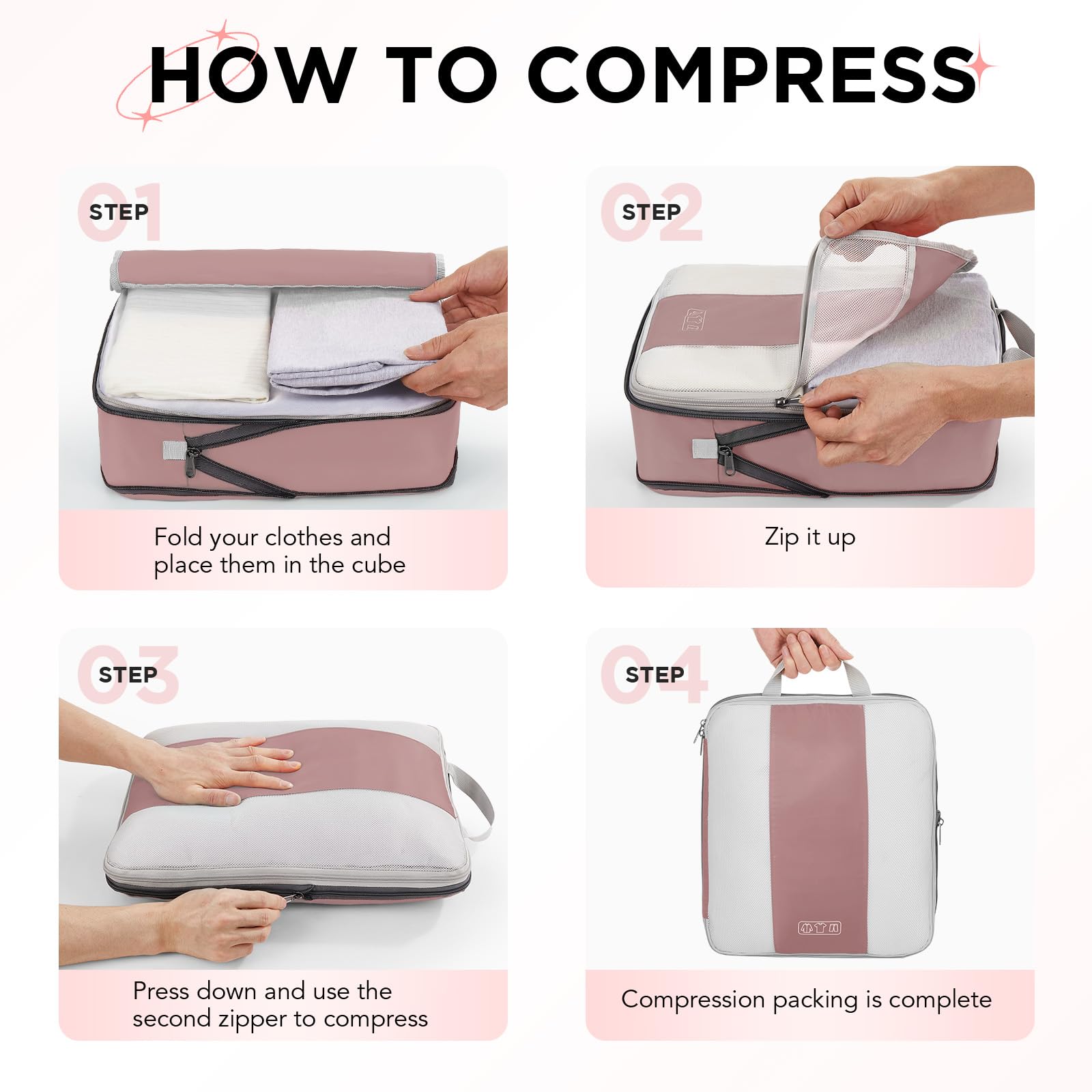 HOW TO COMPRESS

01 STEP

Fold your clothes and place them in the cube

02 STEP

Zip it up

03 STEP

Press down and use the second zipper to compress

04 STEP

Compression packing is complete