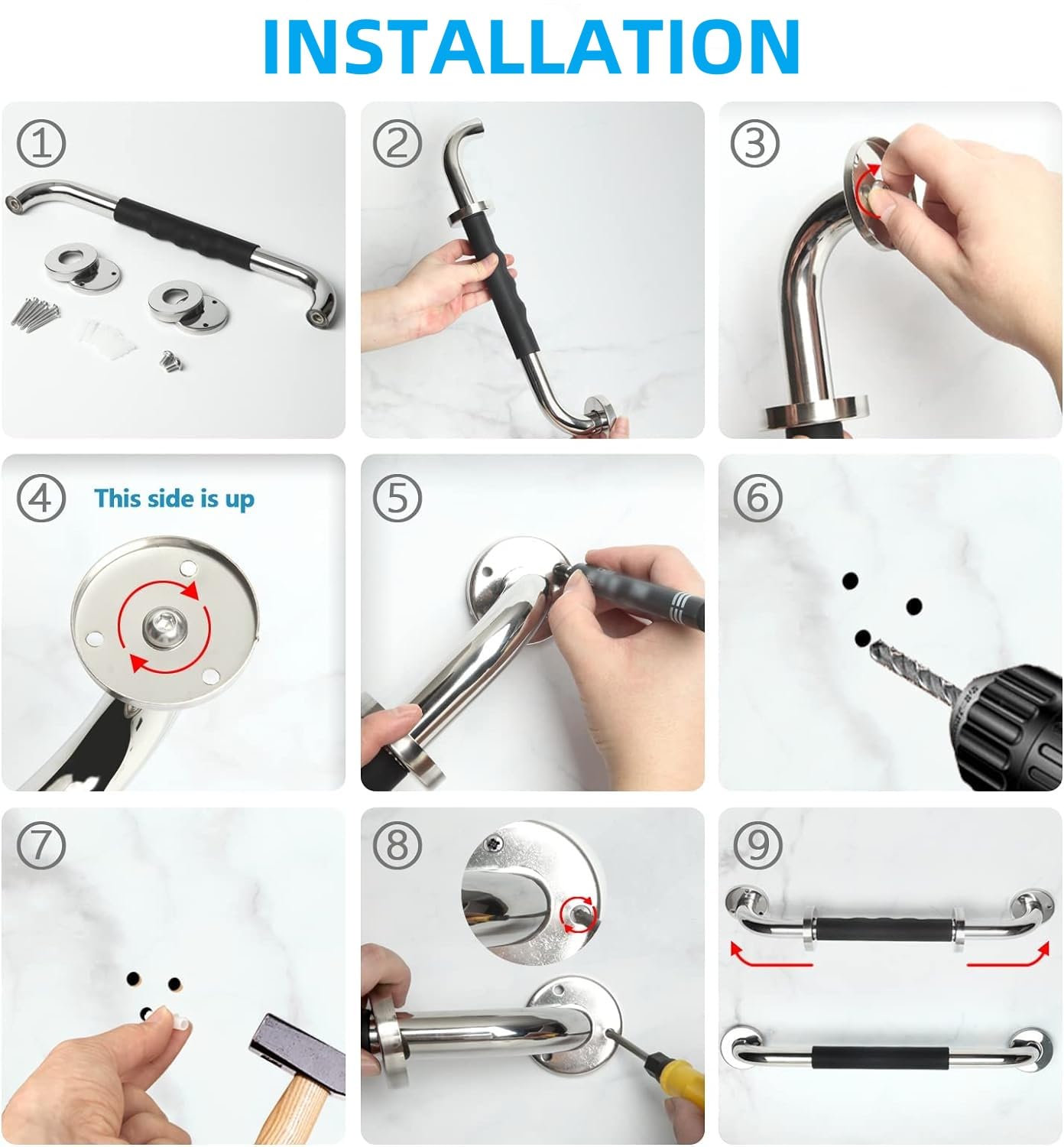 INSTALLATION

①

②

③

④ This side is up

⑤

⑥

⑦

⑧

⑨