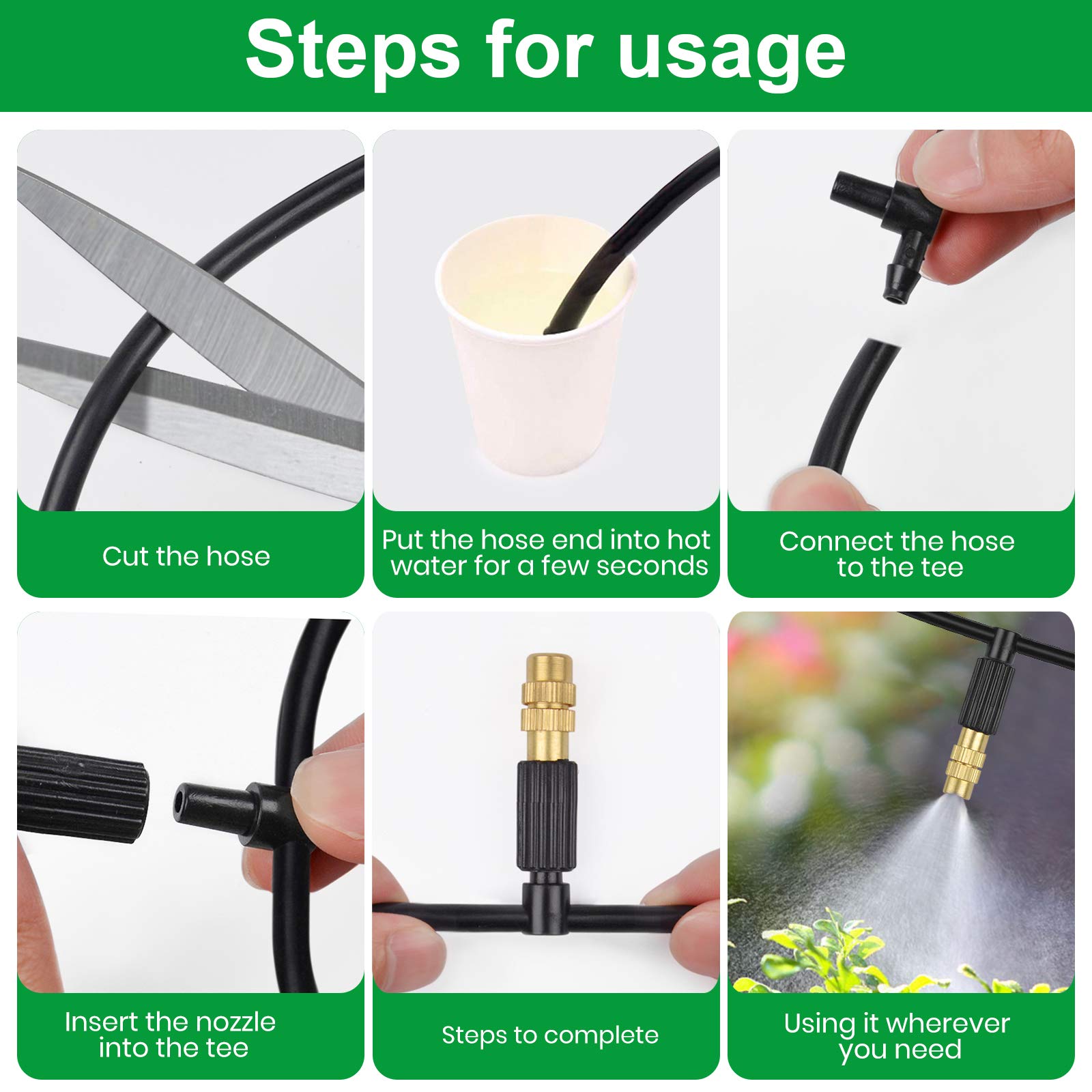 Steps for usage

Cut the hose

Put the hose end into hot water for a few seconds

Connect the hose to the tee

Insert the nozzle into the tee

Steps to complete

Using it wherever you need