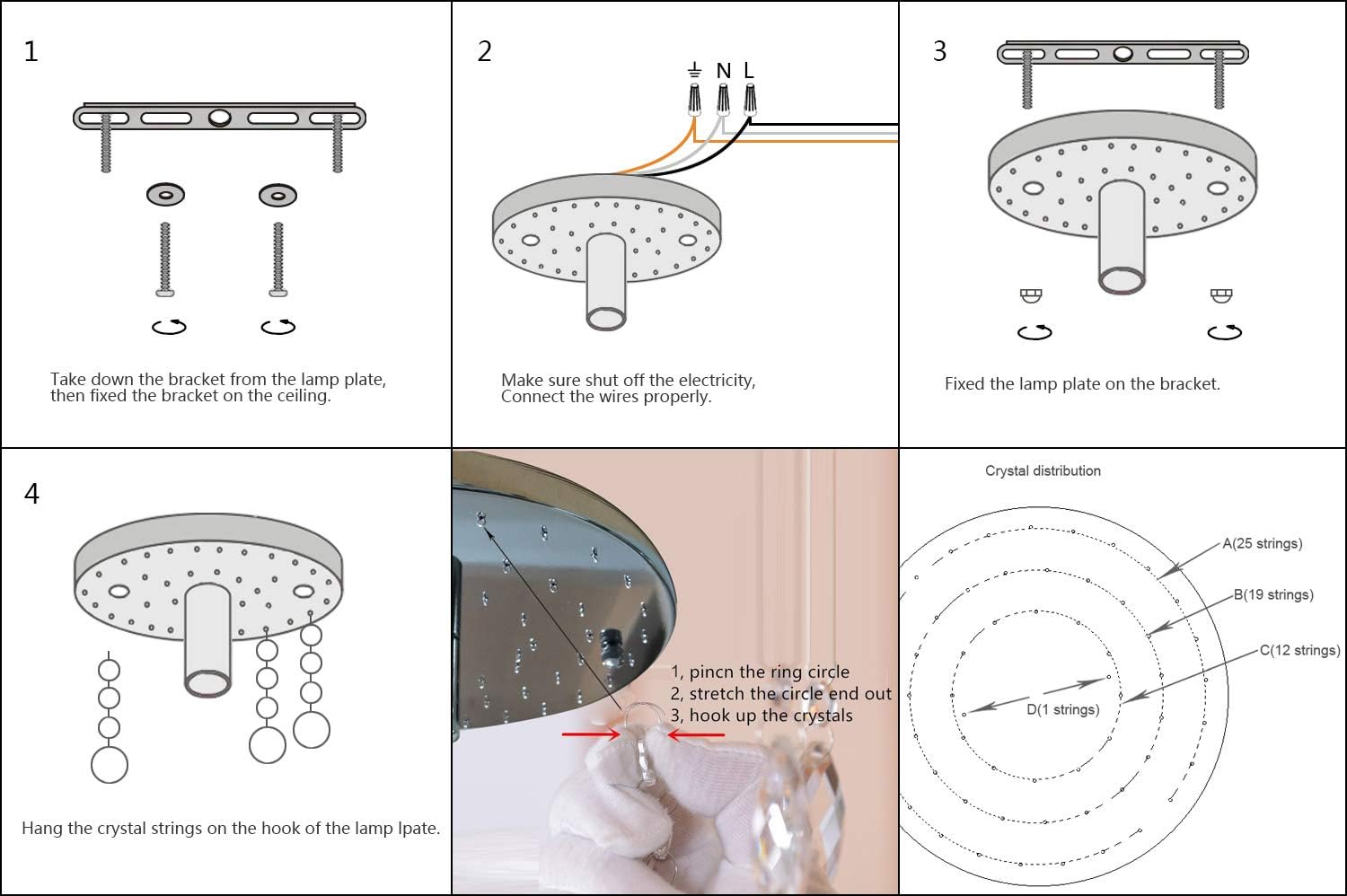 1

Take down the bracket from the lamp plate, then fixed the bracket on the ceiling.

2

⏚ N L

Make sure shut off the electricity, Connect the wires properly.

3

Fixed the lamp plate on the bracket.

4

Hang the crystal strings on the hook of the lamp lpate.

1, pincn the ring circle
2, stretch the circle end out
3, hook up the crystals

Crystal distribution

A(25 strings)
B(19 strings)
C(12 strings)
D(1 strings)