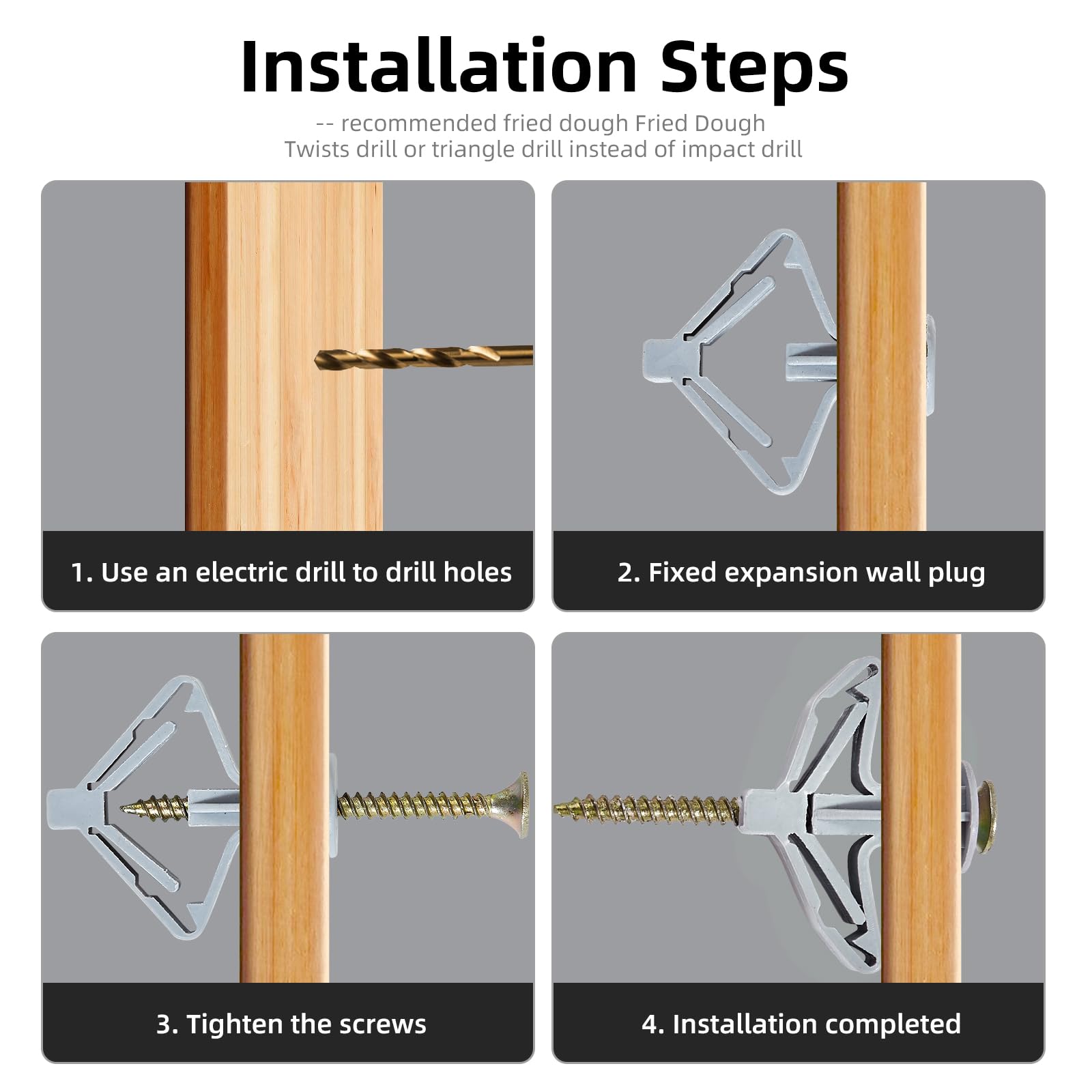 Installation Steps

-- recommended fried dough Fried Dough Twists drill or triangle drill instead of impact drill

1. Use an electric drill to drill holes

2. Fixed expansion wall plug

3. Tighten the screws

4. Installation completed