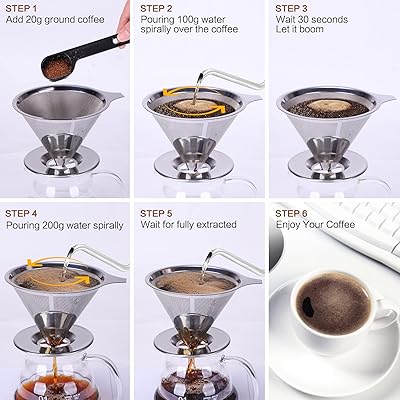 STEP 1
Add 20g ground coffee

STEP 2
Pouring 100g water spirally over the coffee

STEP 3
Wait 30 seconds
Let it boom

STEP 4
Pouring 200g water spirally

STEP 5
Wait for fully extracted

STEP 6
Enjoy Your Coffee